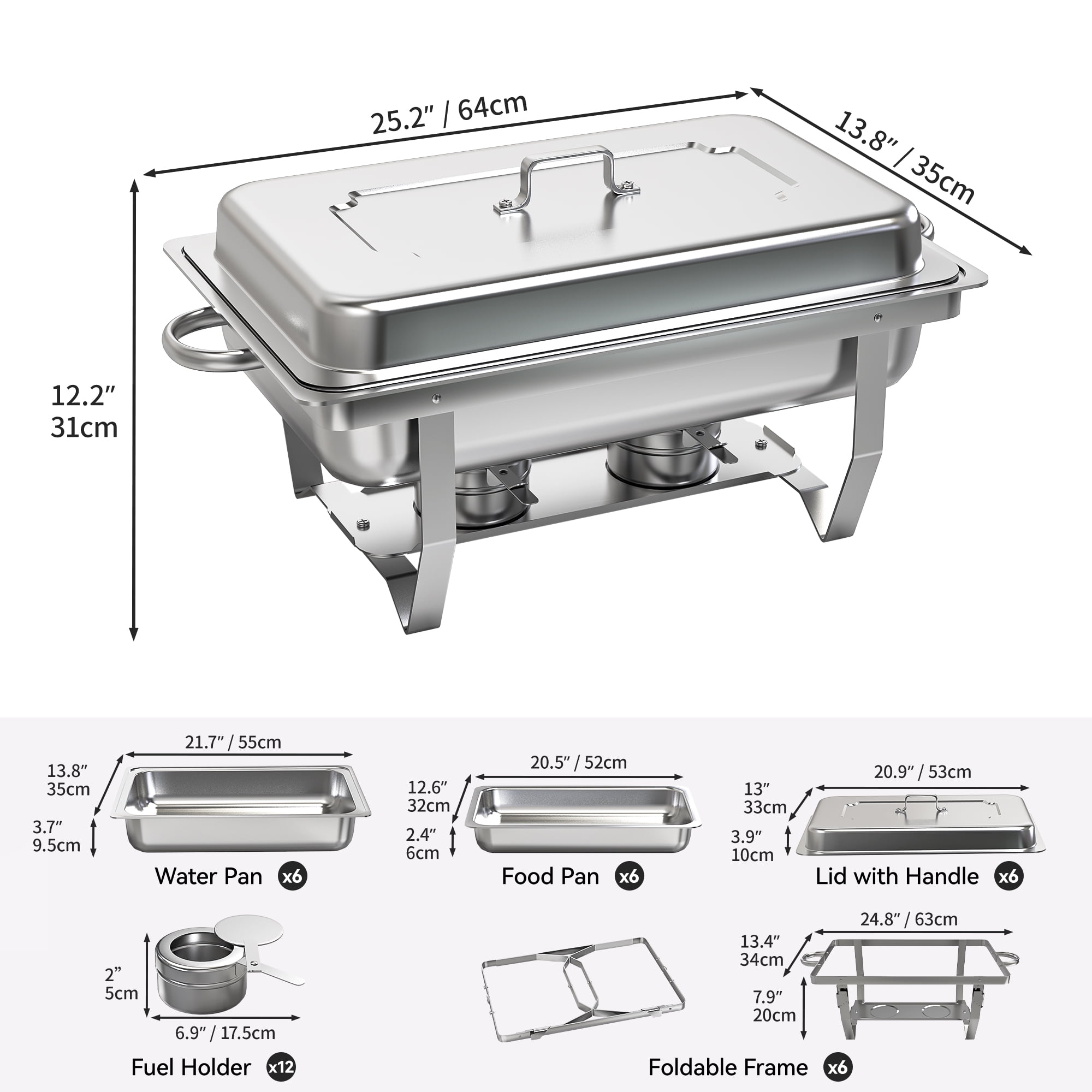 25.2" / 64cm

13.8" / 35cm

12.2"
31cm

21.7" / 55cm
13.8"
35cm
3.7"
9.5cm
Water Pan x6

20.5" / 52cm
12.6"
32cm
2.4"
6cm
Food Pan x6

20.9" / 53cm
13"
33cm
3.9"
10cm
Lid with Handle x6

2"
5cm
6.9" / 17.5cm
Fuel Holder x12

24.8" / 63cm
13.4"
34cm
7.9"
20cm
Foldable Frame x6