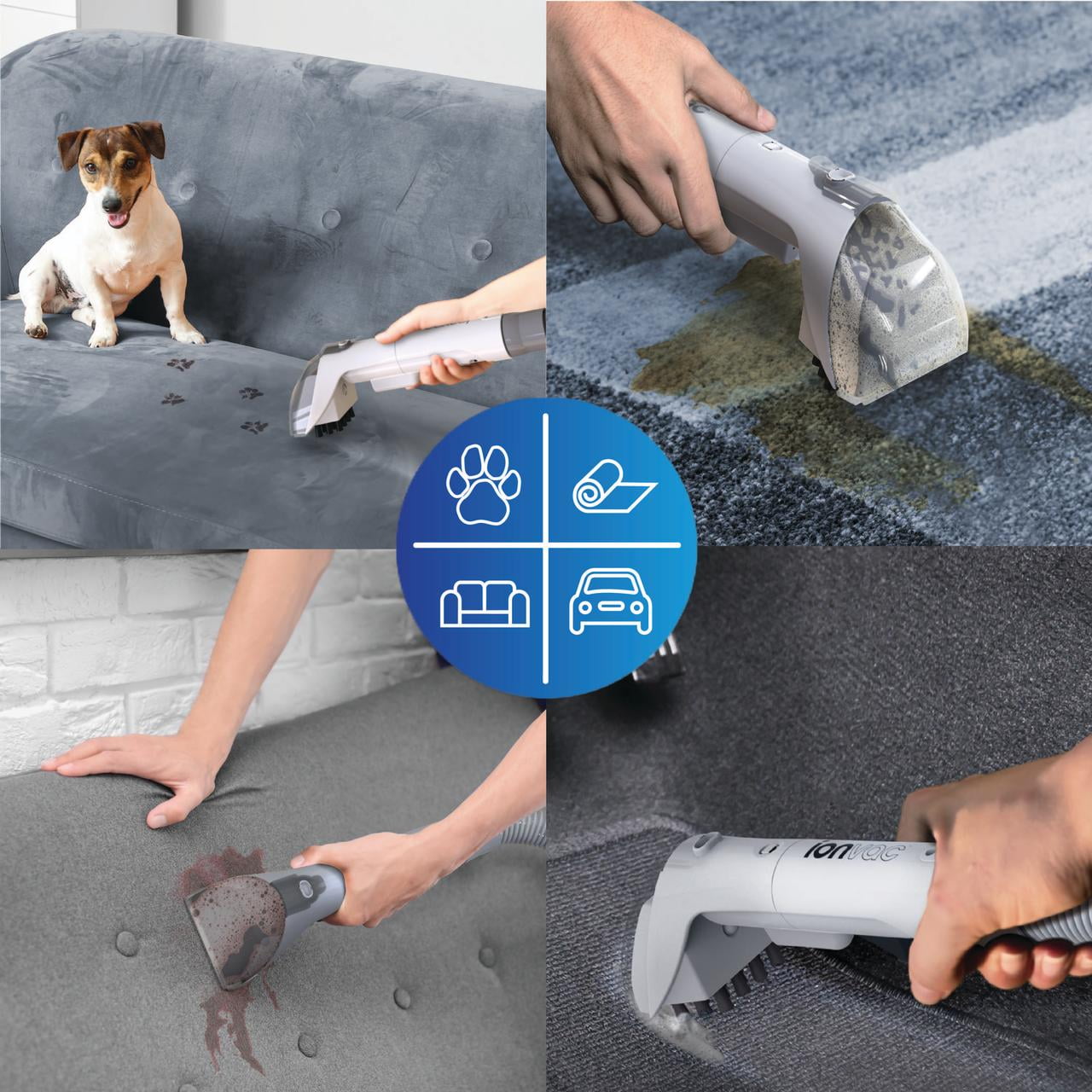 ionvac