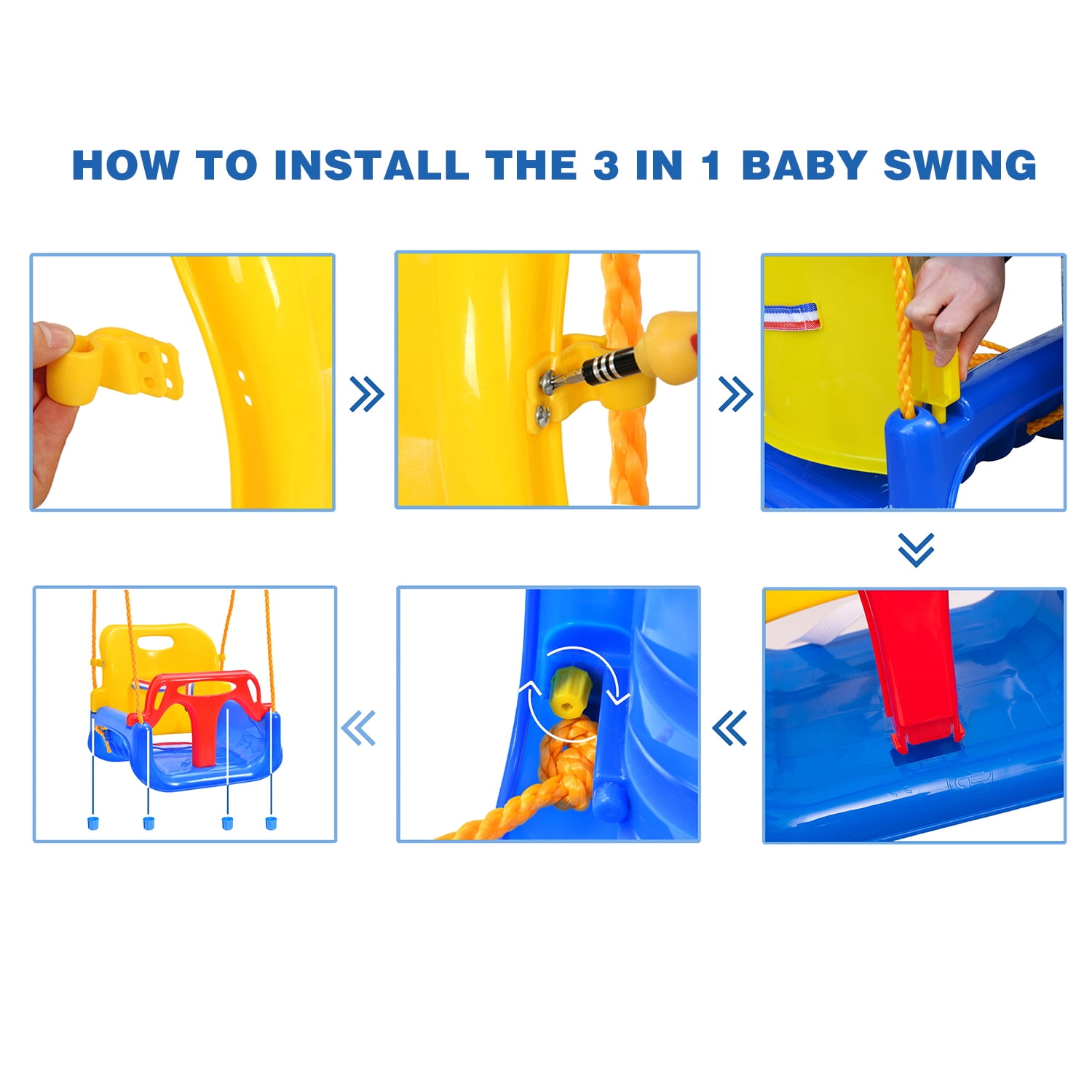 HOW TO INSTALL THE 3 IN 1 BABY SWING