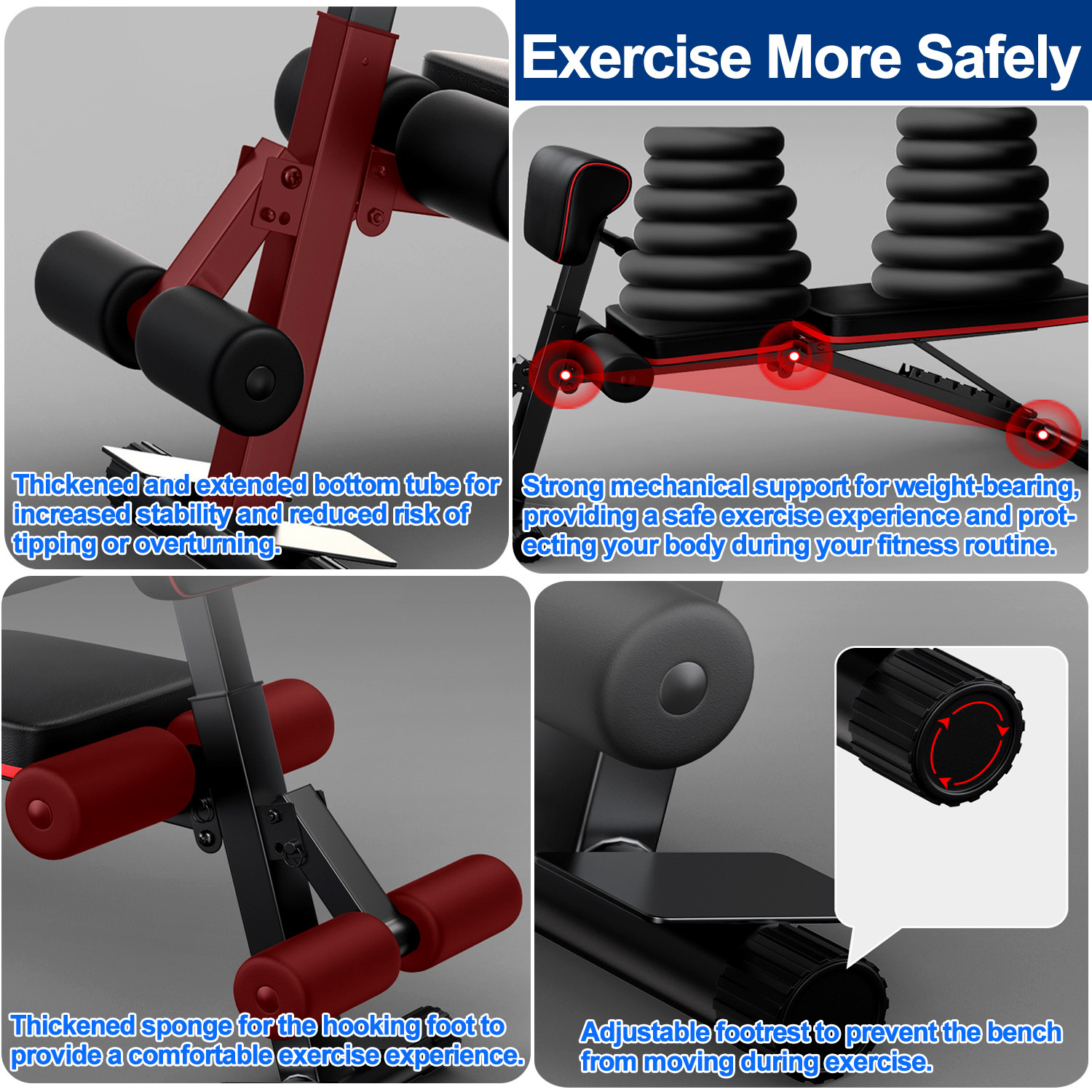 Exercise More Safely

Thickened and extended bottom tube for increased stability and reduced risk of tipping or overturning.

Strong mechanical support for weight-bearing, providing a safe exercise experience and protecting your body during your fitness routine.

Thickened sponge for the hooking foot to provide a comfortable exercise experience.

Adjustable footrest to prevent the bench from moving during exercise.