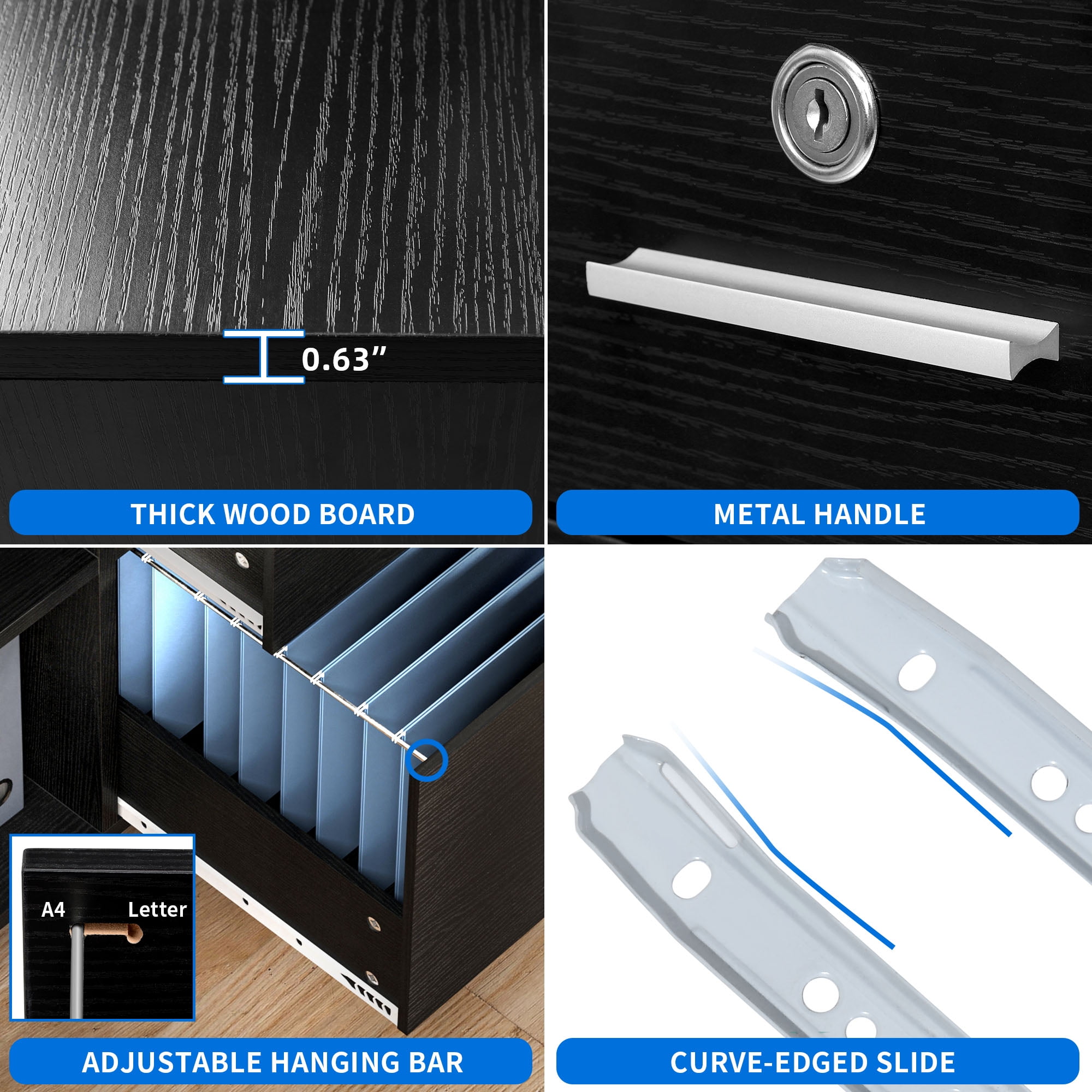 0.63”

THICK WOOD BOARD

METAL HANDLE

A4

Letter

ADJUSTABLE HANGING BAR

CURVE-EDGED SLIDE