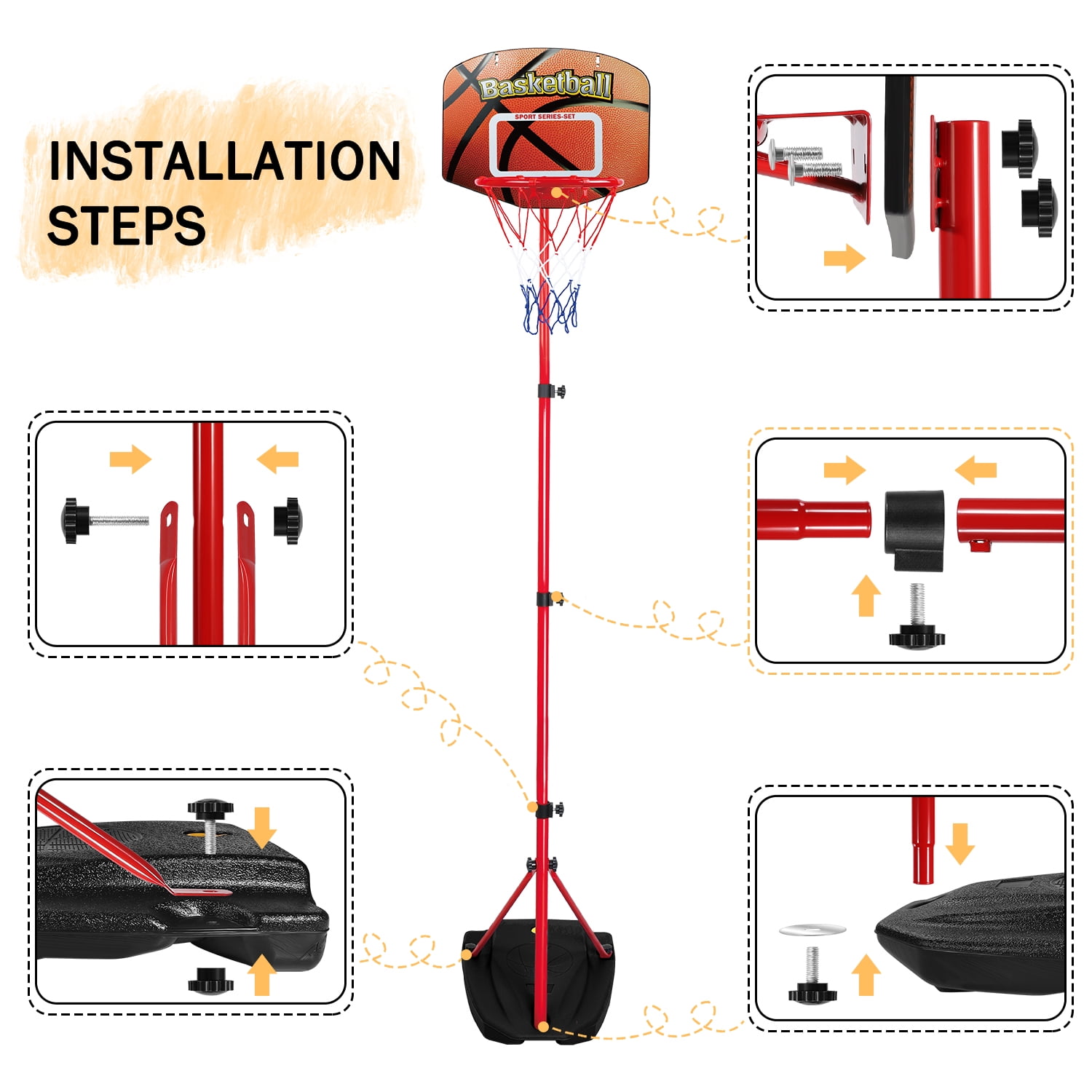 INSTALLATION STEPS

Basketball

SPORT SERIES-SET