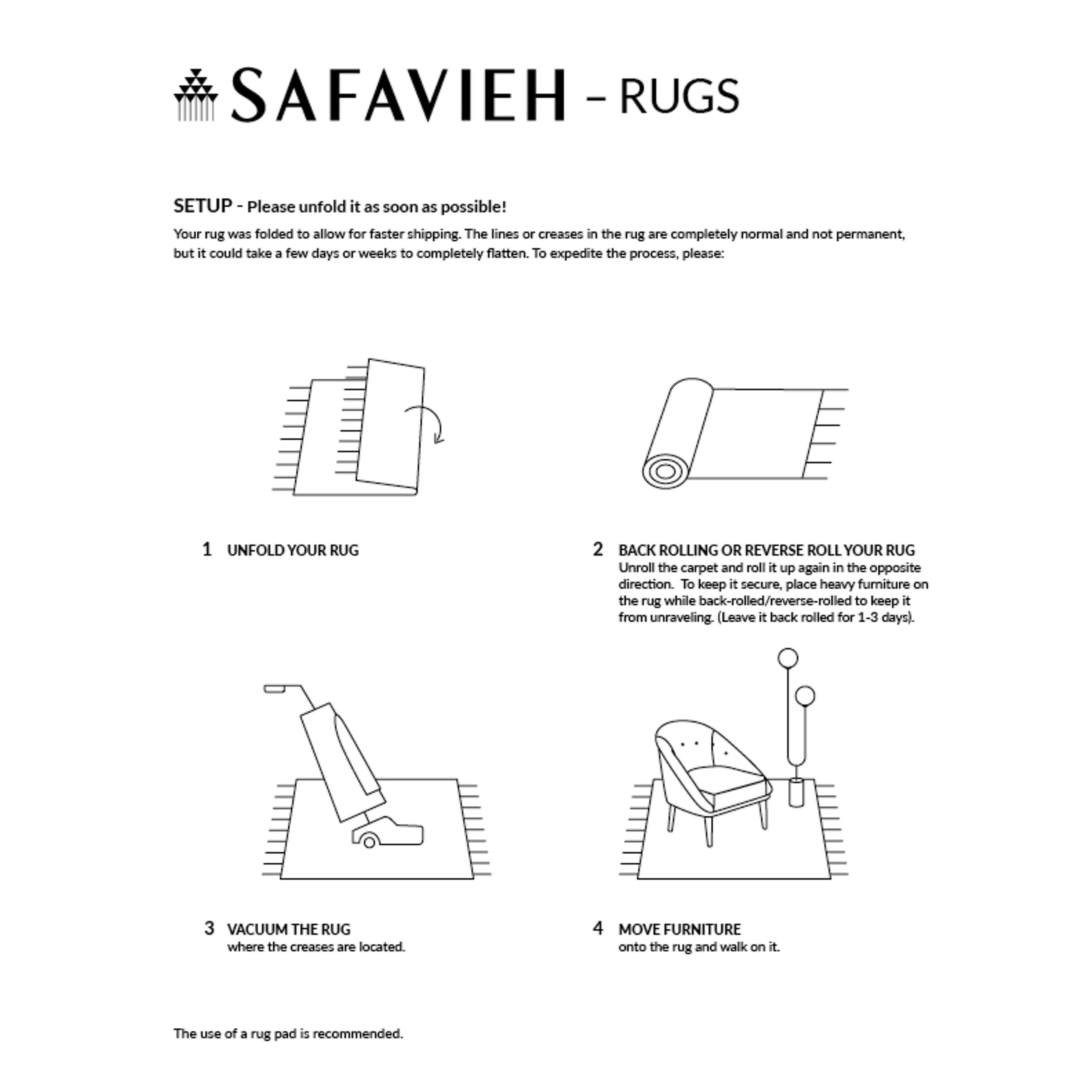 SAFAVIEH – RUGS

SETUP - Please unfold it as soon as possible!

Your rug was folded to allow for faster shipping. The lines or creases in the rug are completely normal and not permanent, but it could take a few days or weeks to completely flatten. To expedite the process, please:

1 UNFOLD YOUR RUG

2 BACK ROLLING OR REVERSE ROLL YOUR RUG
Unroll the carpet and roll it up again in the opposite direction. To keep it secure, place heavy furniture on the rug while back-rolled/reverse-rolled to keep it from unraveling. (Leave it back rolled for 1-3 days).

3 VACUUM THE RUG
where the creases are located.

4 MOVE FURNITURE
onto the rug and walk on it.

The use of a rug pad is recommended.