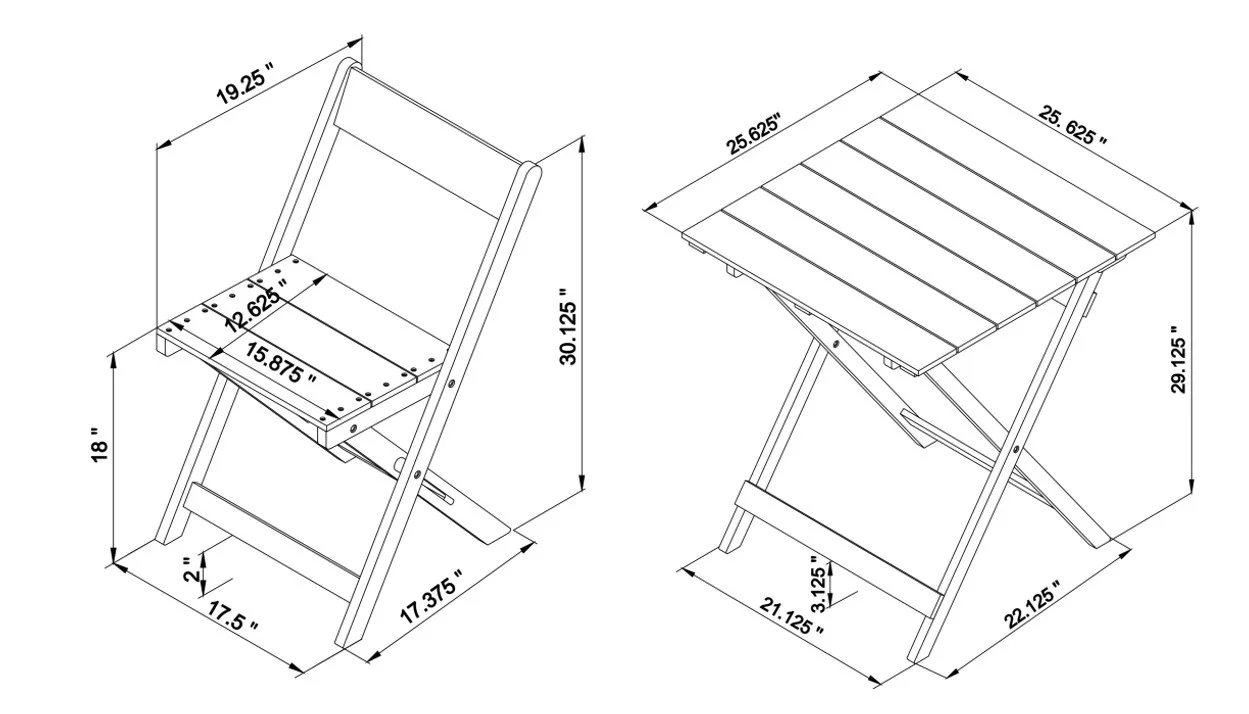 19.25 "

12.625 "

15.875 "

30.125 "

18 "

2 "

17.5 "

17.375 "

25.625"

25. 625 "

29.125 "

3.125 "

21.125 "

22.125 "