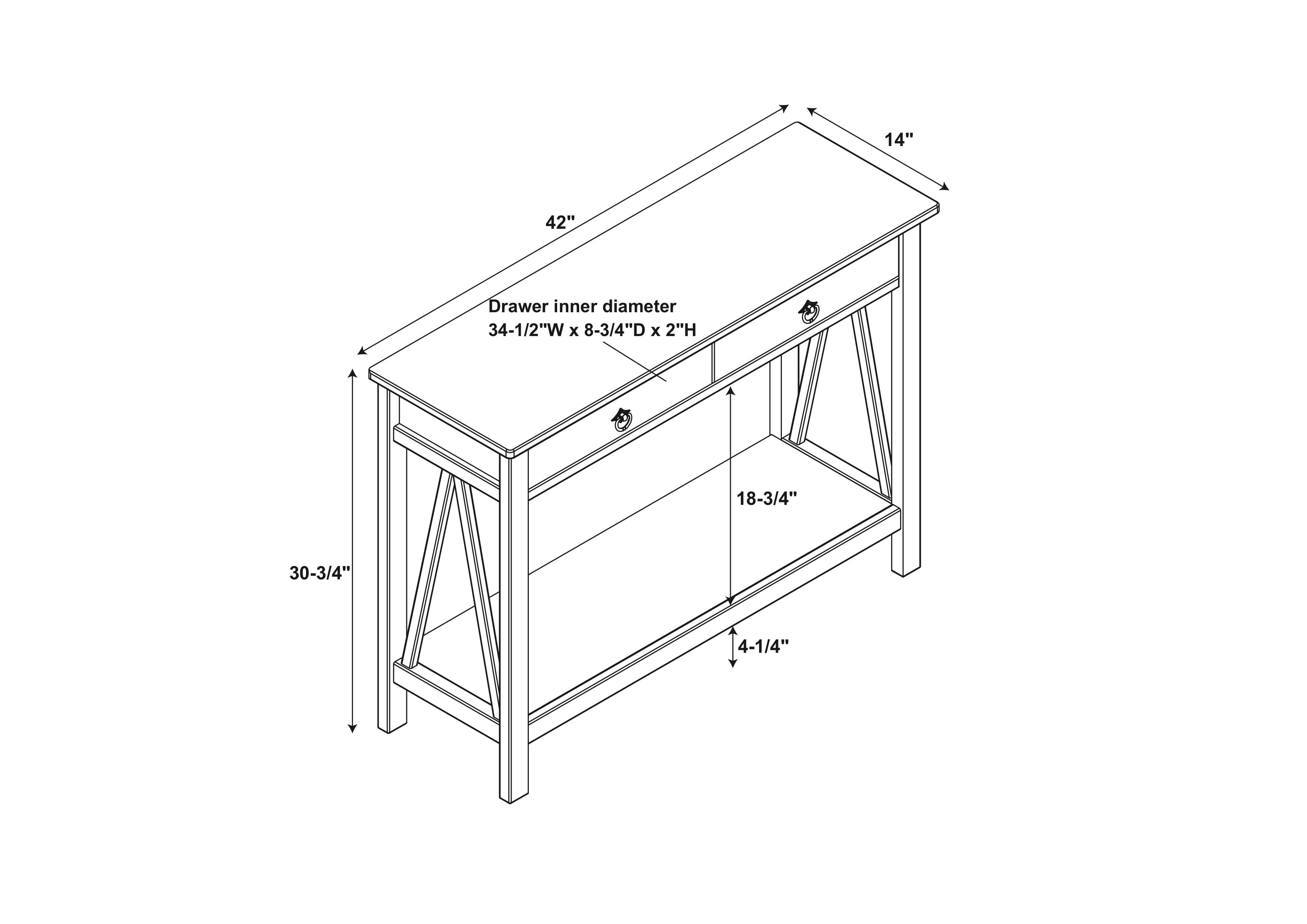 14"

42"

Drawer inner diameter
34-1/2"W x 8-3/4"D x 2"H

18-3/4"

30-3/4"

4-1/4"