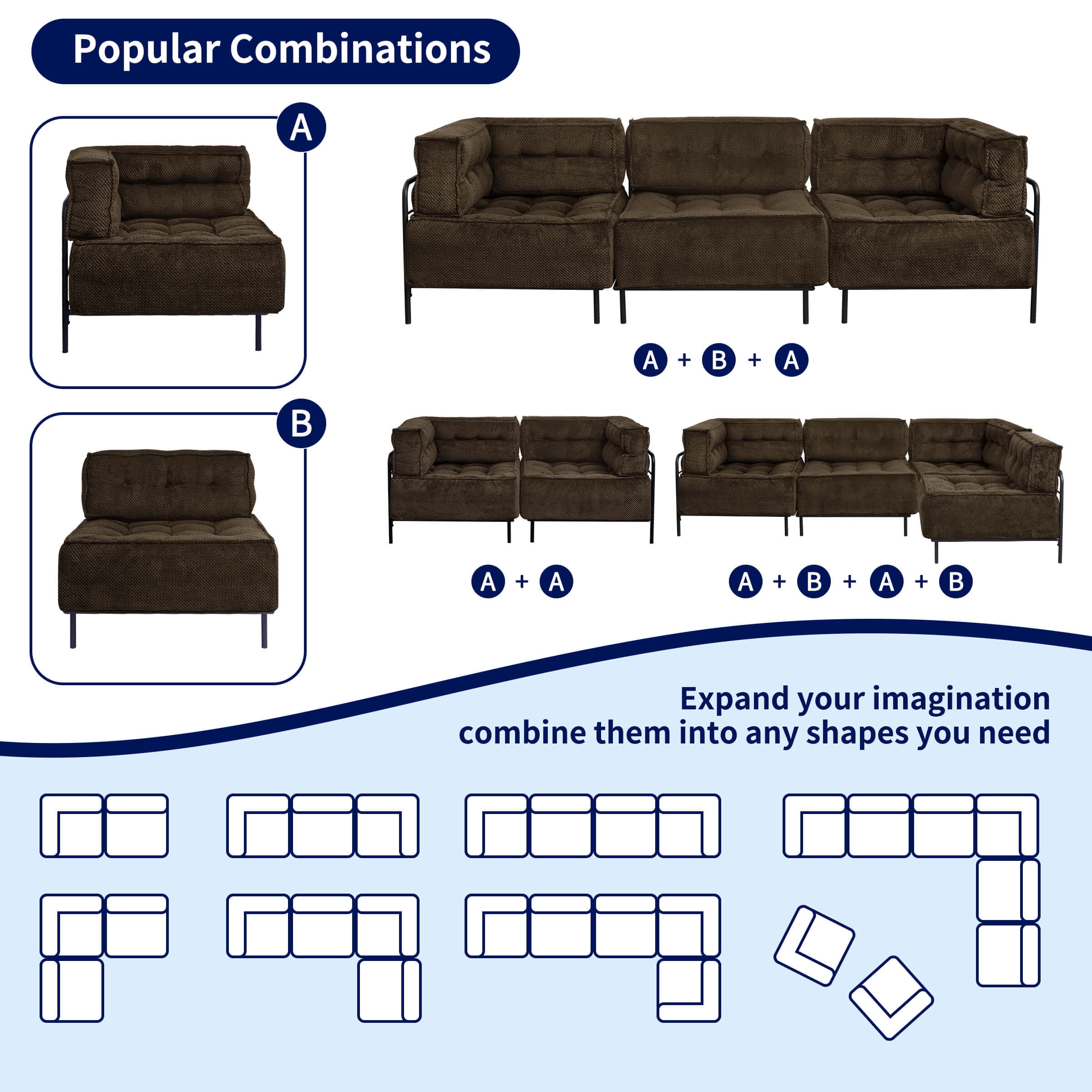 Popular Combinations

A

B

A + B + A

A + A

A + B + A + B

Expand your imagination
combine them into any shapes you need