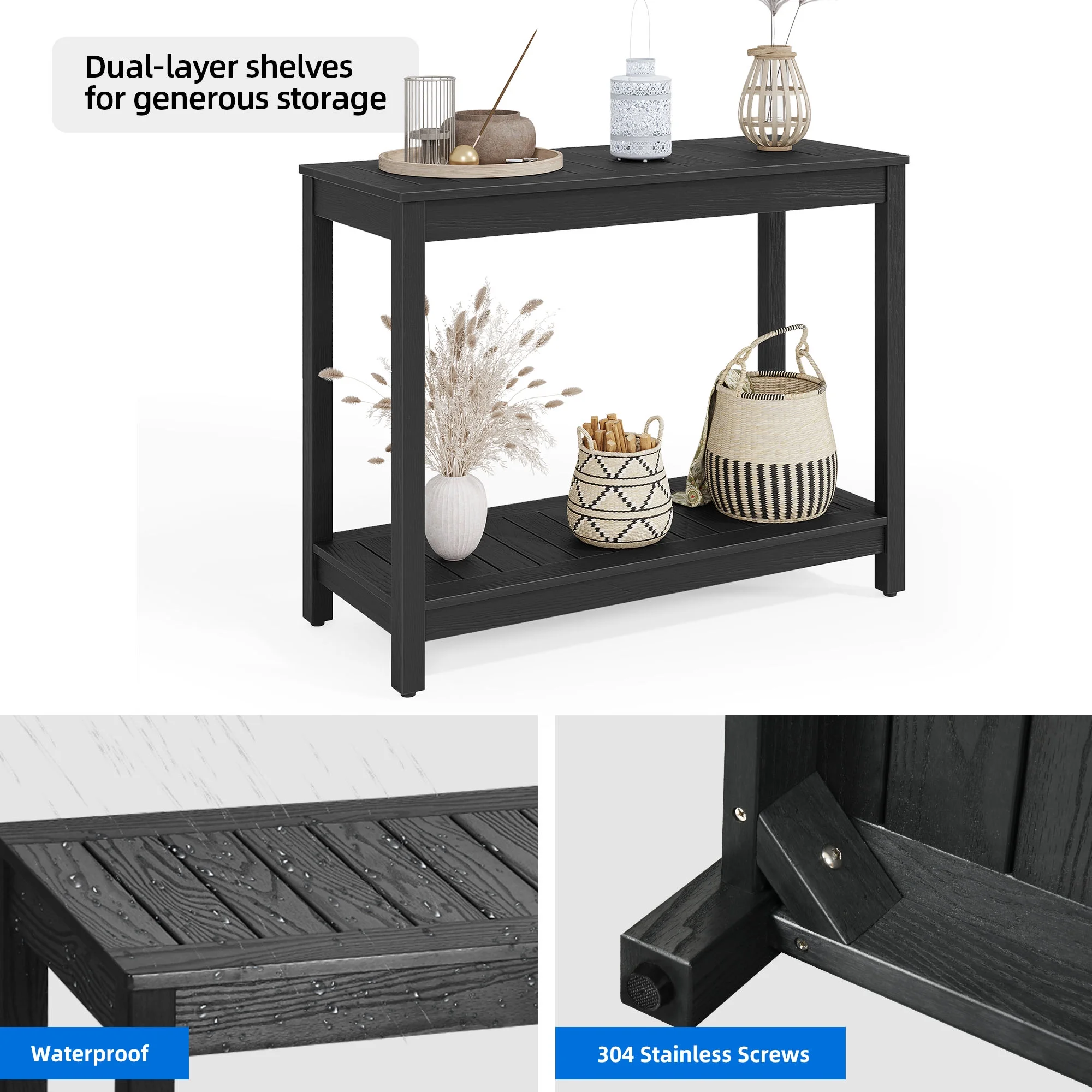 Dual-layer shelves for generous storage

Waterproof

304 Stainless Screws