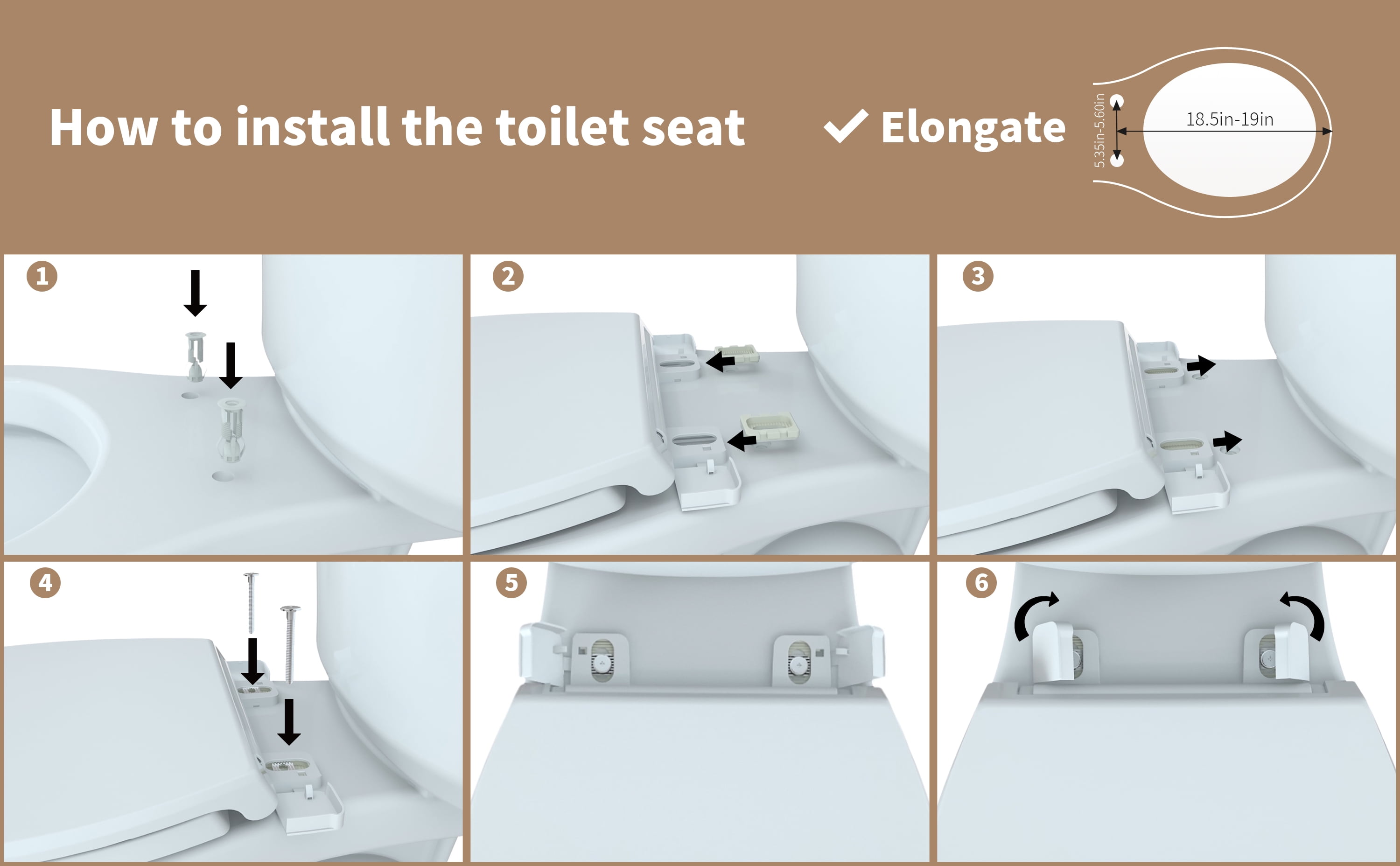 How to install the toilet seat

✓ Elongate

5.35in-5.60in

18.5in-19in

1

2

3

4

5

6