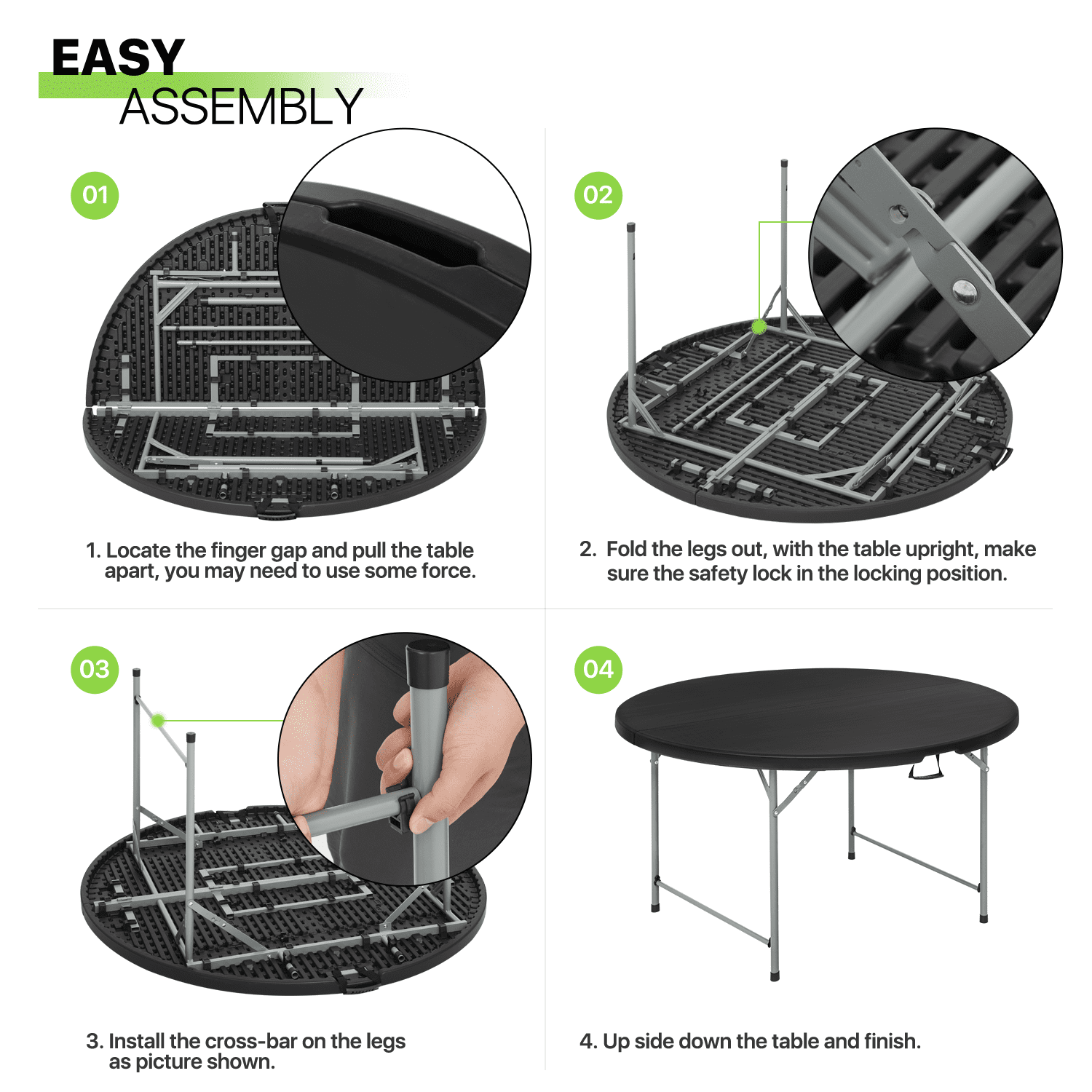 EASY
ASSEMBLY

01

1. Locate the finger gap and pull the table apart, you may need to use some force.

02

2. Fold the legs out, with the table upright, make sure the safety lock in the locking position.

03

3. Install the cross-bar on the legs as picture shown.

04

4. Up side down the table and finish.