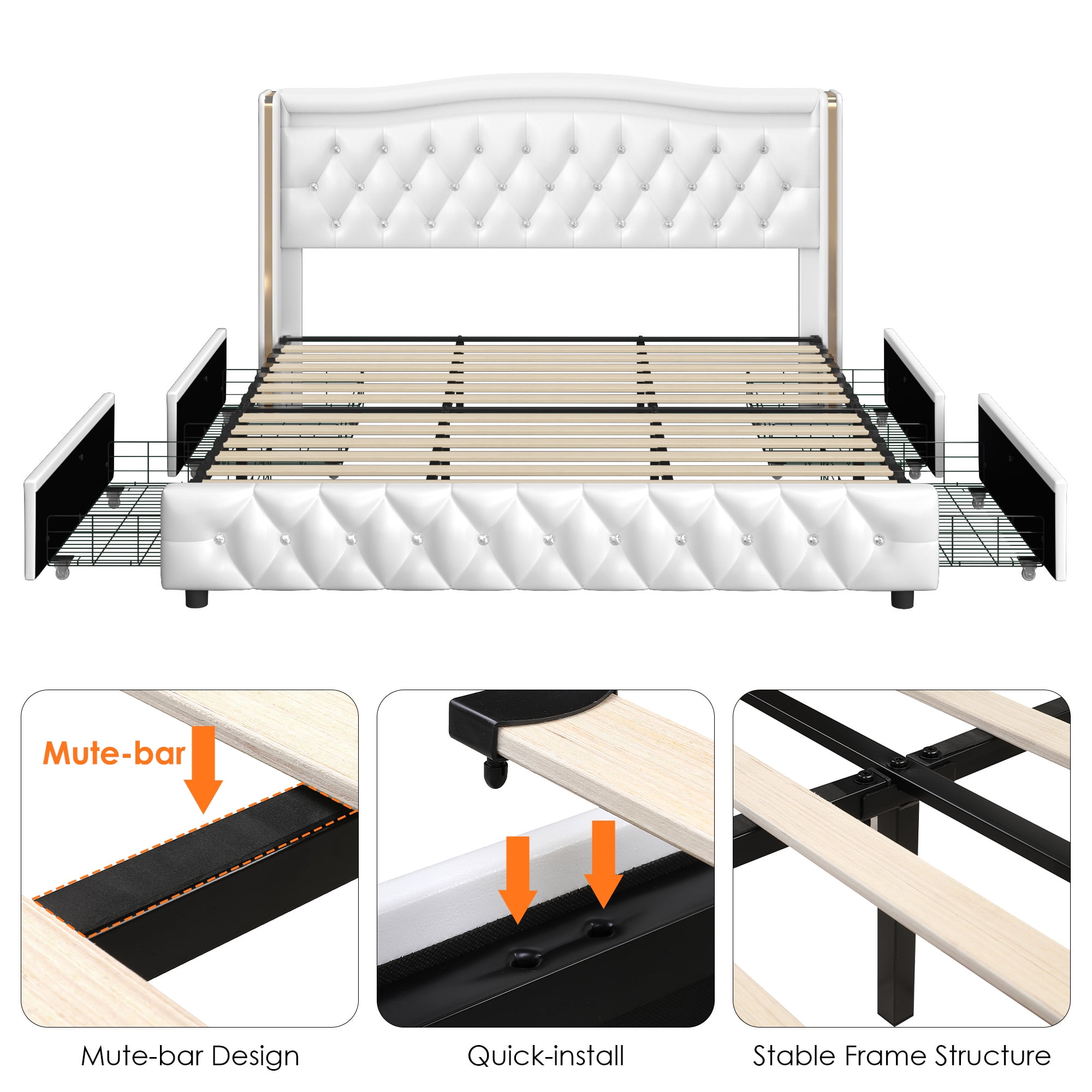 Mute-bar

Mute-bar Design

Quick-install

Stable Frame Structure