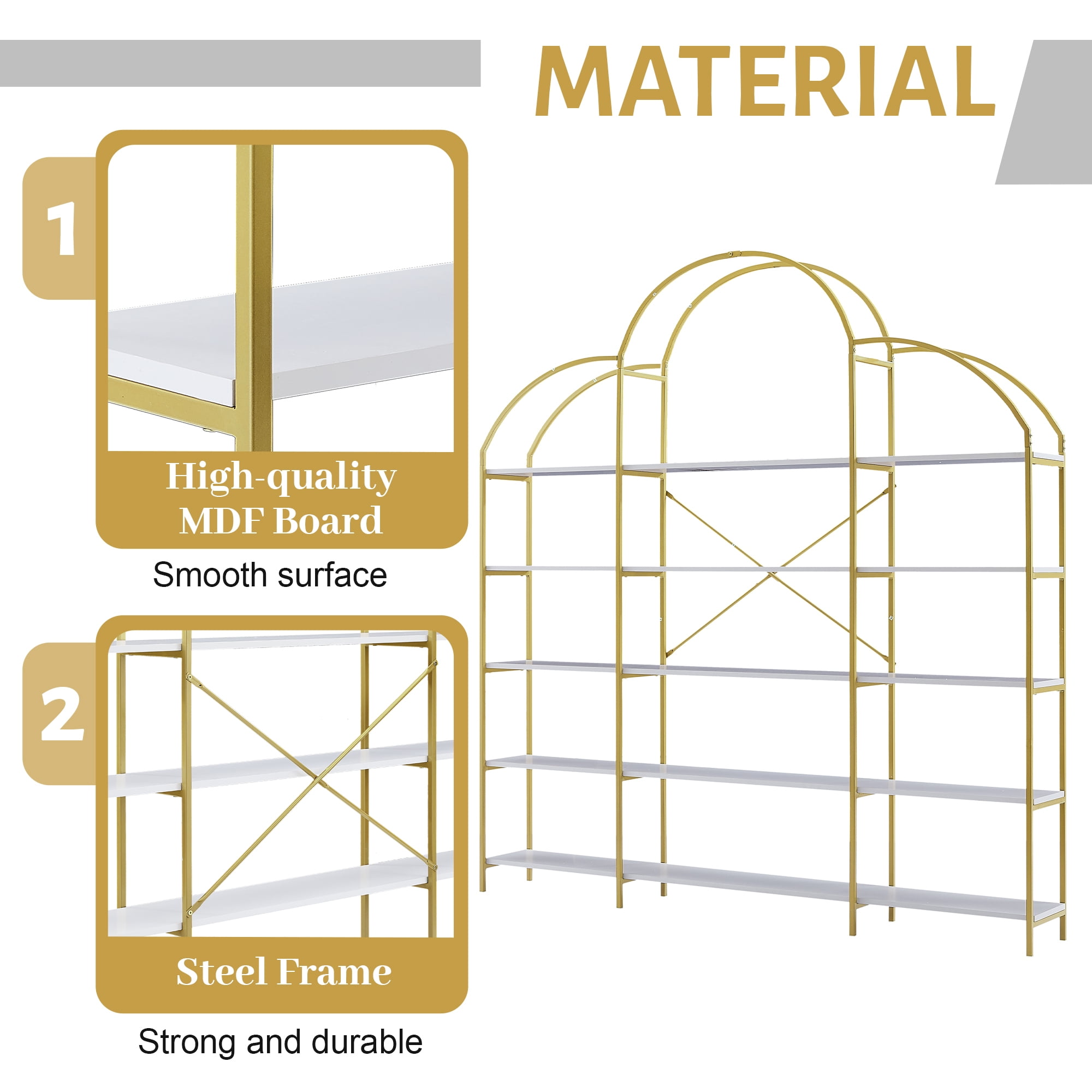 MATERIAL

1

High-quality MDF Board

Smooth surface

2

Steel Frame

Strong and durable