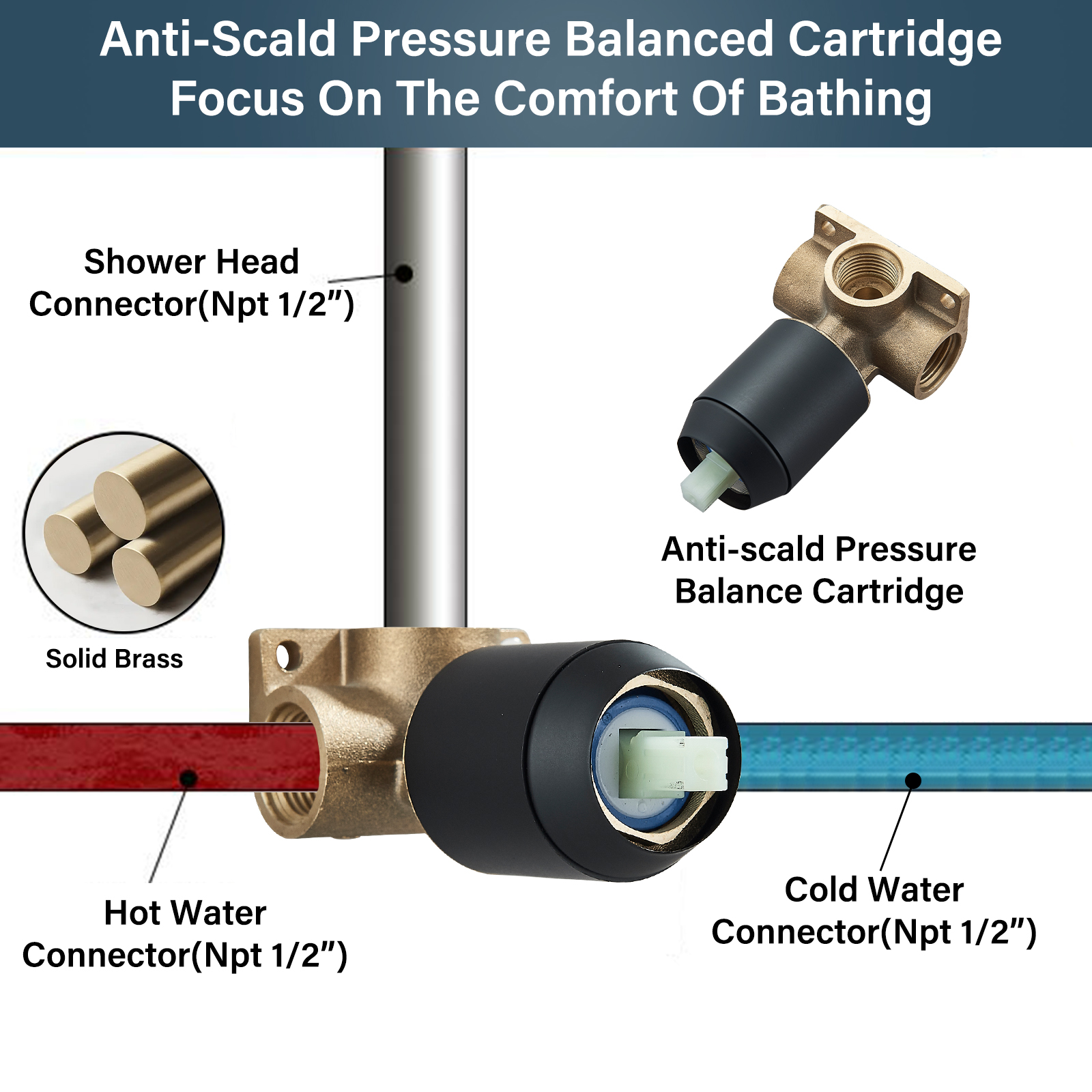 Anti-Scald Pressure Balanced Cartridge
Focus On The Comfort Of Bathing

Shower Head
Connector(Npt 1/2″)

Anti-scald Pressure
Balance Cartridge

Solid Brass

Hot Water
Connector(Npt 1/2″)

Cold Water
Connector(Npt 1/2″)