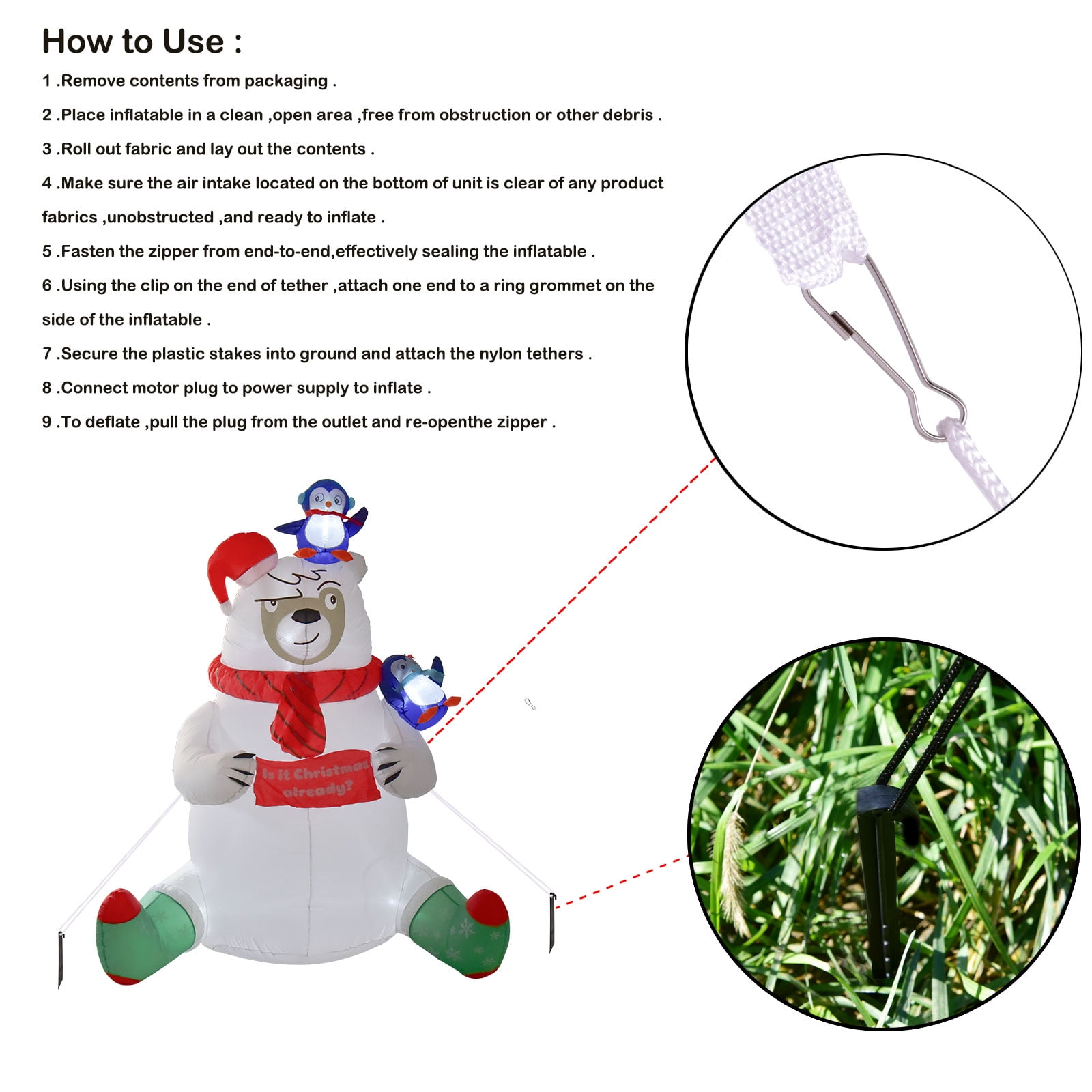 How to Use :

1 .Remove contents from packaging .

2 .Place inflatable in a clean ,open area ,free from obstruction or other debris .

3 .Roll out fabric and lay out the contents .

4 .Make sure the air intake located on the bottom of unit is clear of any product fabrics ,unobstructed ,and ready to inflate .

5 .Fasten the zipper from end-to-end,effectively sealing the inflatable .

6 .Using the clip on the end of tether ,attach one end to a ring grommet on the side of the inflatable .

7 .Secure the plastic stakes into ground and attach the nylon tethers .

8 .Connect motor plug to power supply to inflate .

9 .To deflate ,pull the plug from the outlet and re-openthe zipper .

Is it Christmas already?