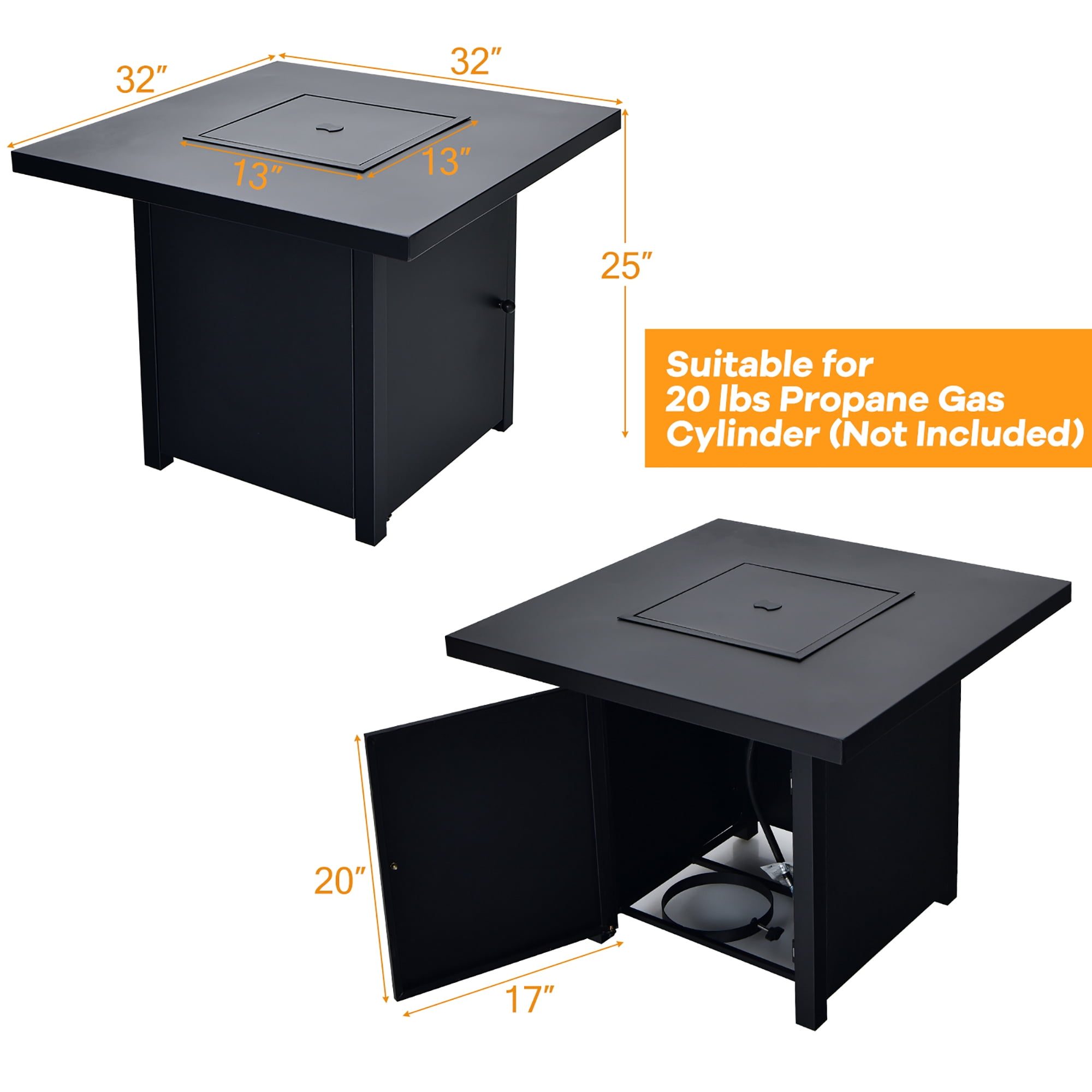 32″

32″

13″

13″

25″

Suitable for 20 lbs Propane Gas Cylinder (Not Included)

20″

17″