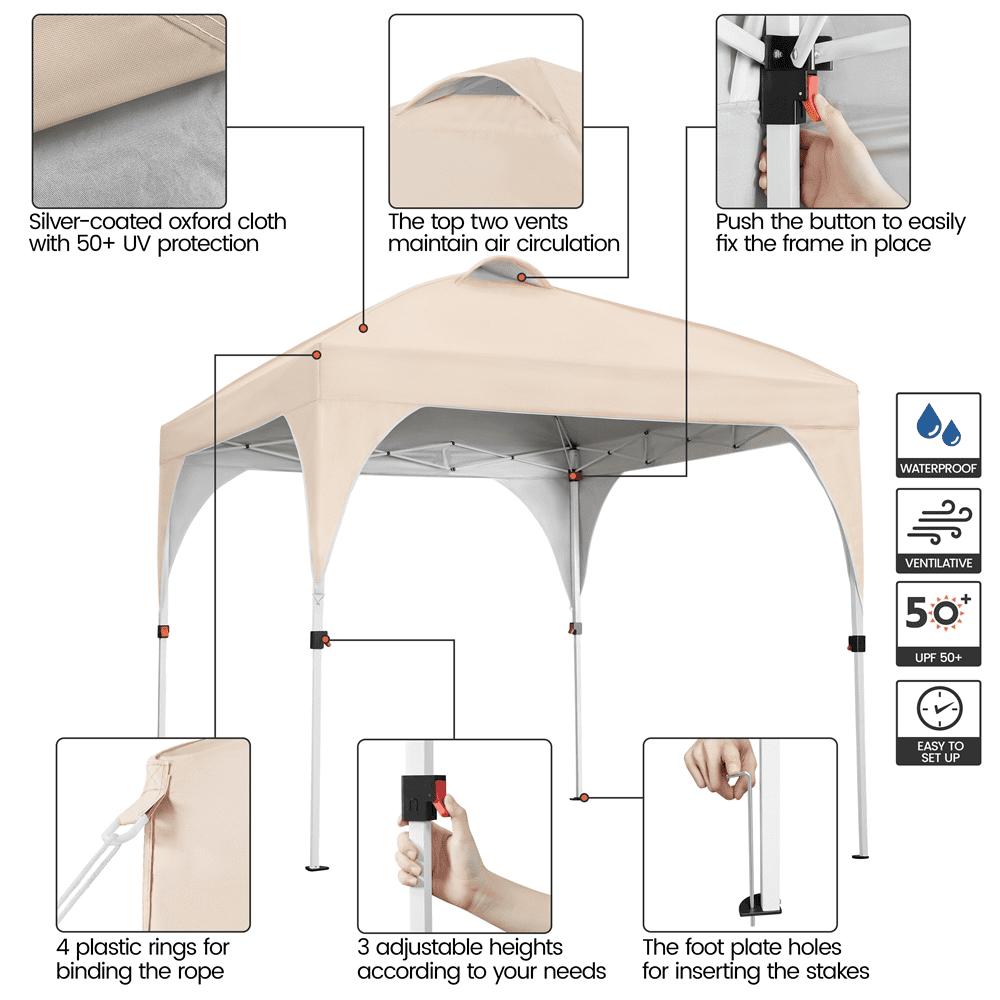 Silver-coated oxford cloth with 50+ UV protection

The top two vents maintain air circulation

Push the button to easily fix the frame in place

WATERPROOF

VENTILATIVE

50+

UPF 50+

EASY TO SET UP

4 plastic rings for binding the rope

3 adjustable heights according to your needs

The foot plate holes for inserting the stakes