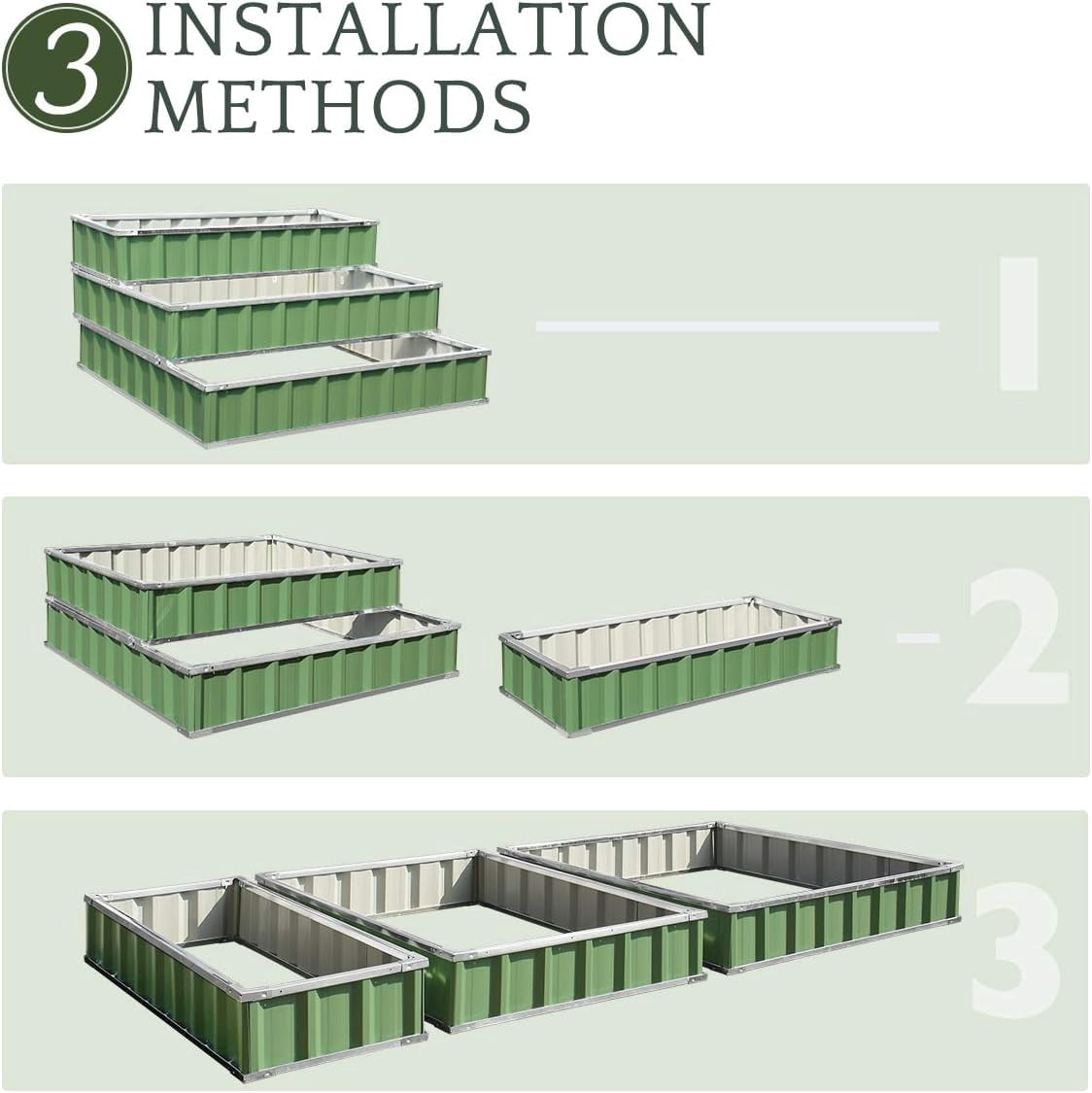 3 INSTALLATION METHODS

1

2

3