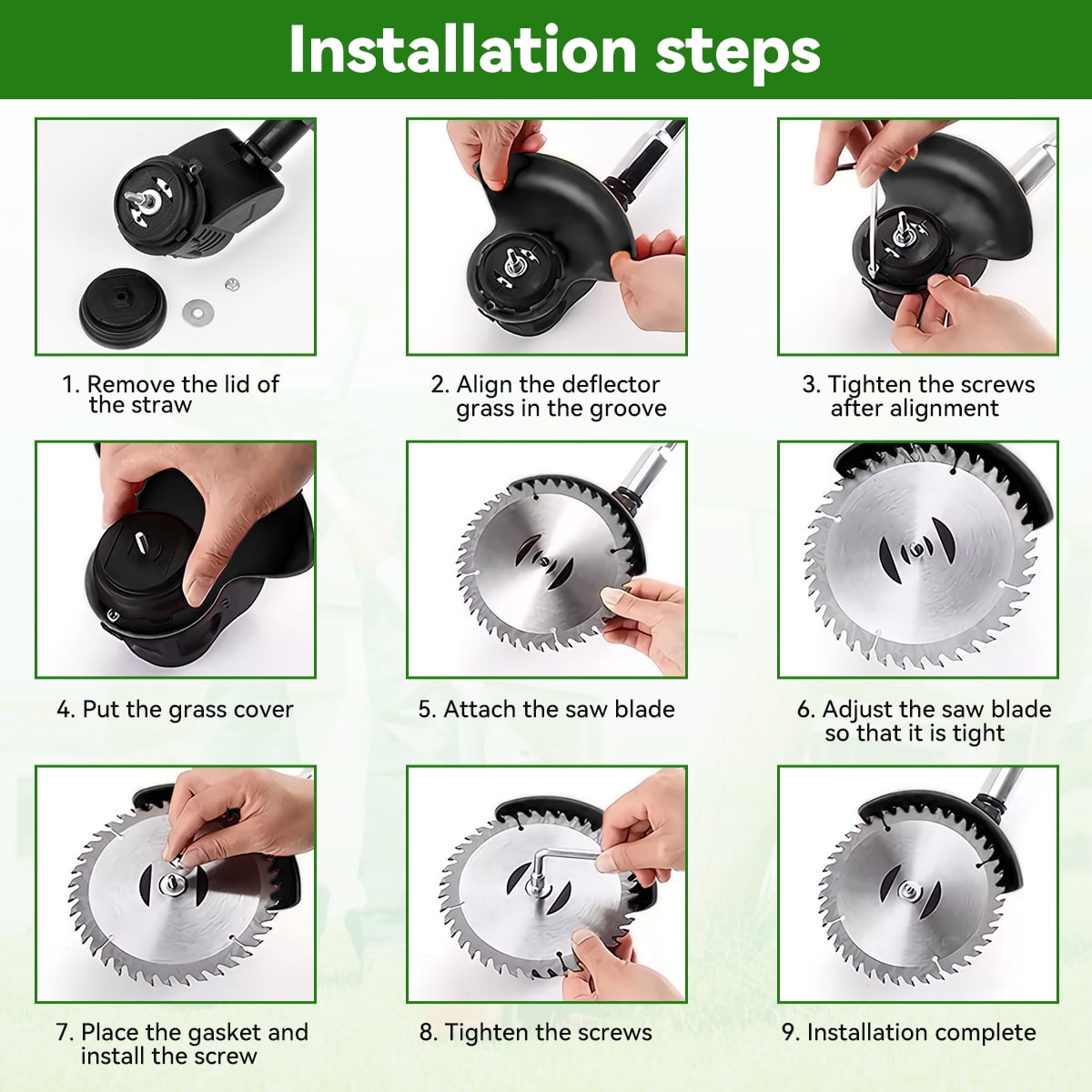 Installation steps

1. Remove the lid of the straw

2. Align the deflector grass in the groove

3. Tighten the screws after alignment

4. Put the grass cover

5. Attach the saw blade

6. Adjust the saw blade so that it is tight

7. Place the gasket and install the screw

8. Tighten the screws

9. Installation complete