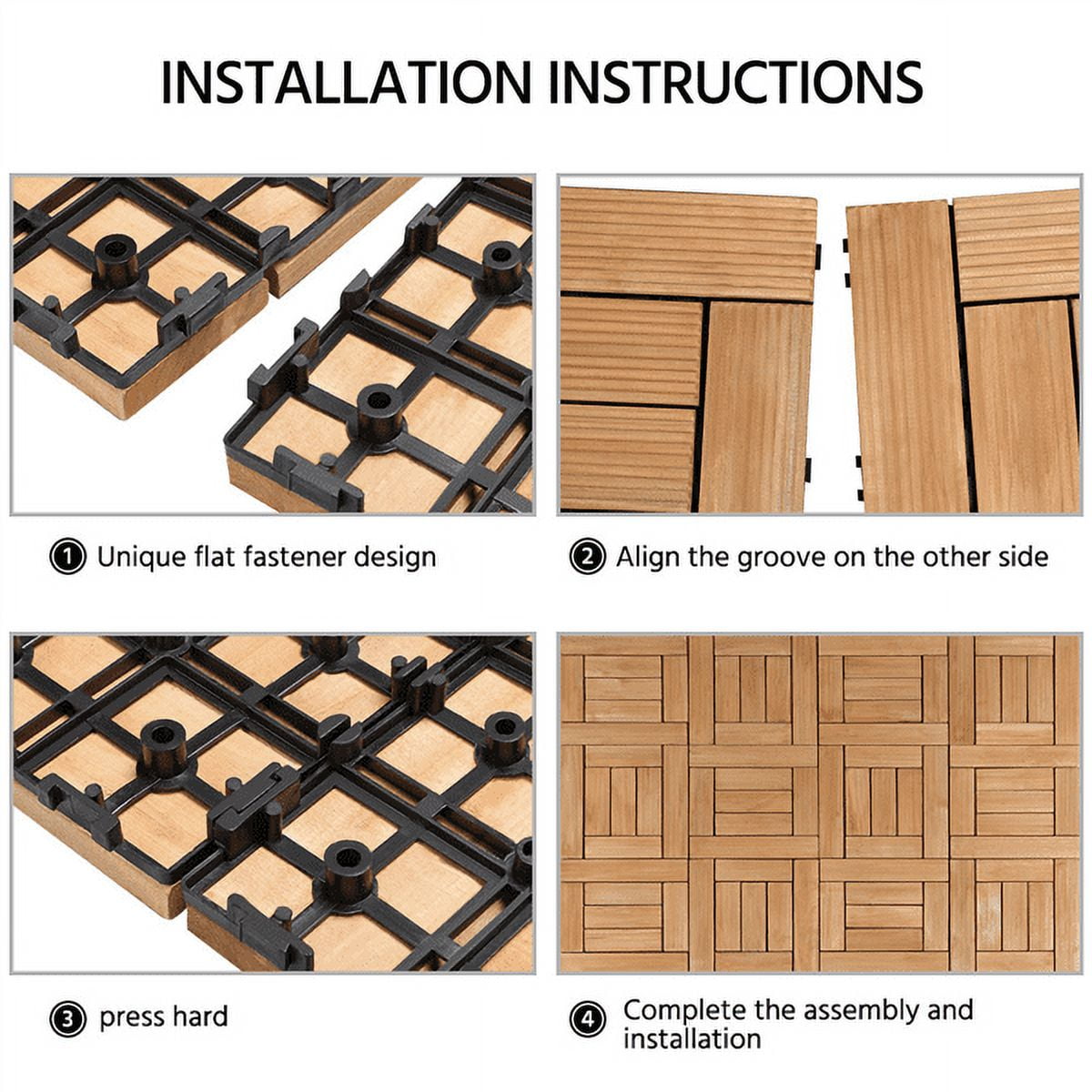 INSTALLATION INSTRUCTIONS

1 Unique flat fastener design

2 Align the groove on the other side

3 press hard

4 Complete the assembly and installation