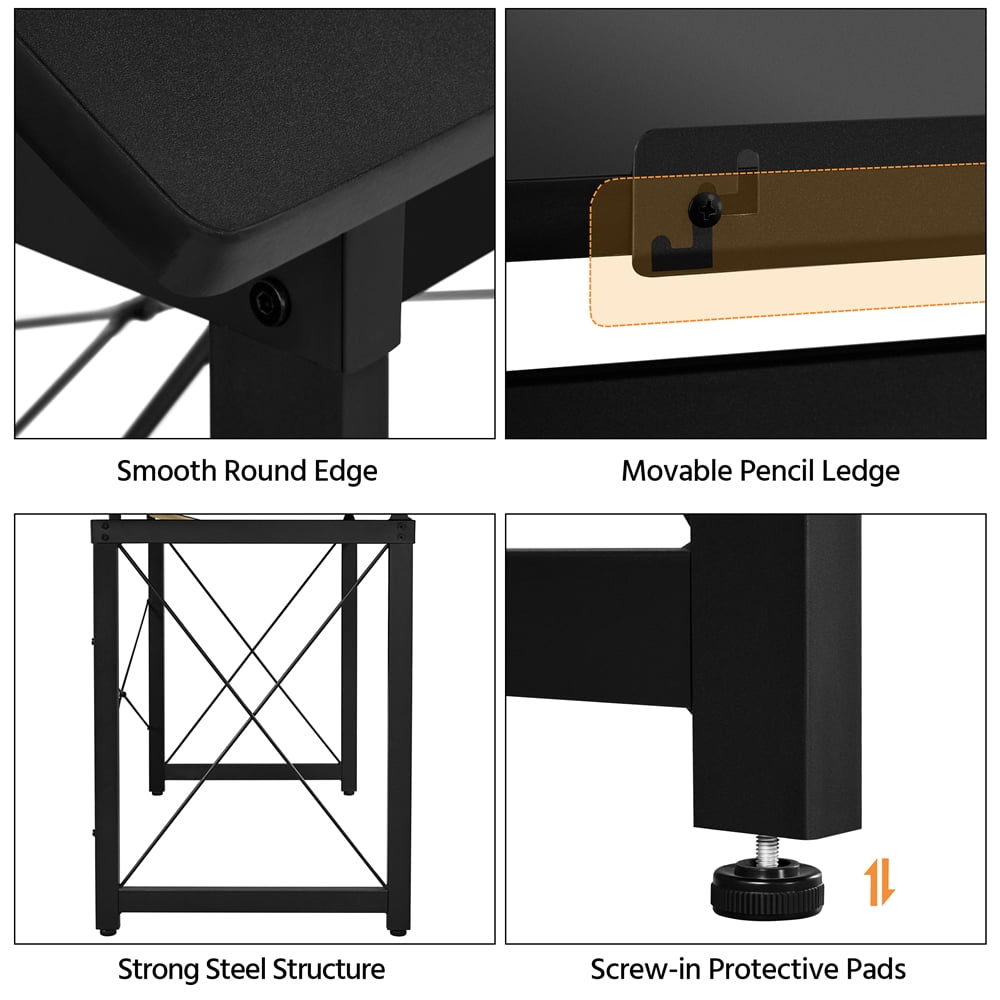 Smooth Round Edge

Movable Pencil Ledge

Strong Steel Structure

Screw-in Protective Pads