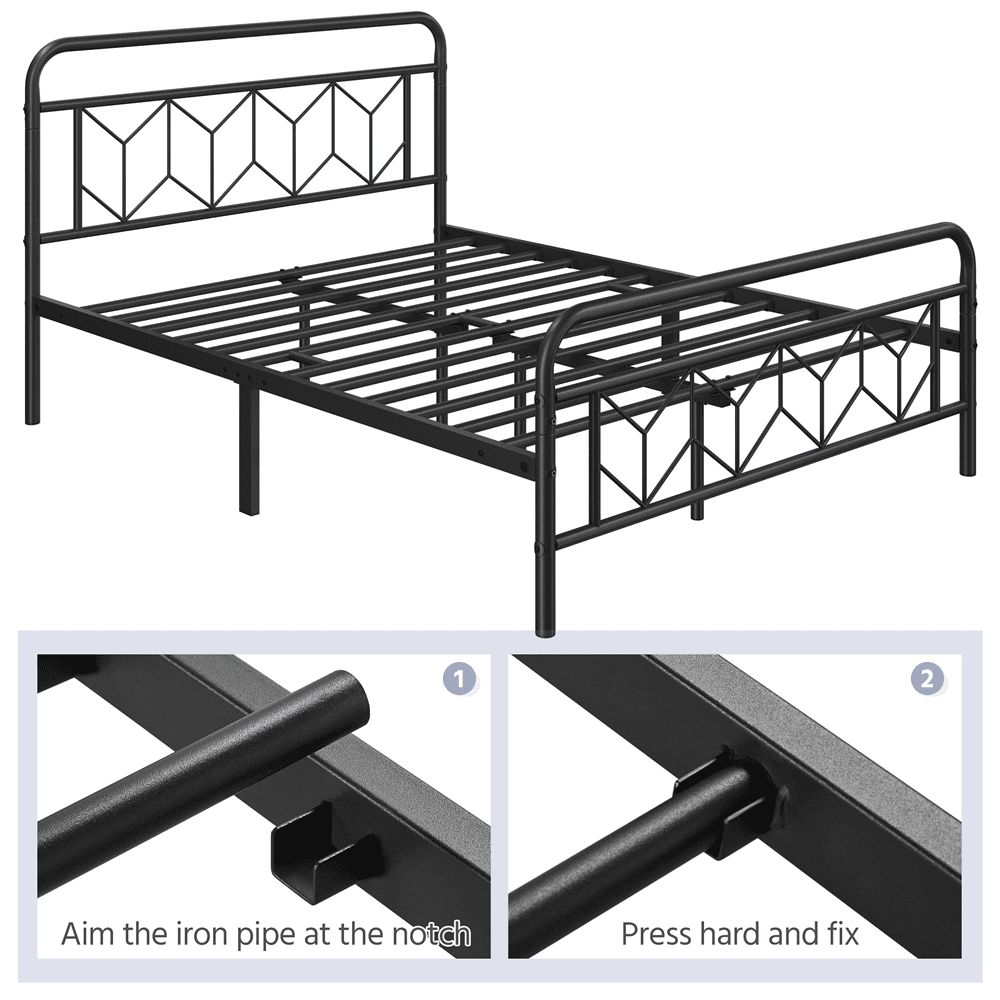 1

Aim the iron pipe at the notch

2

Press hard and fix