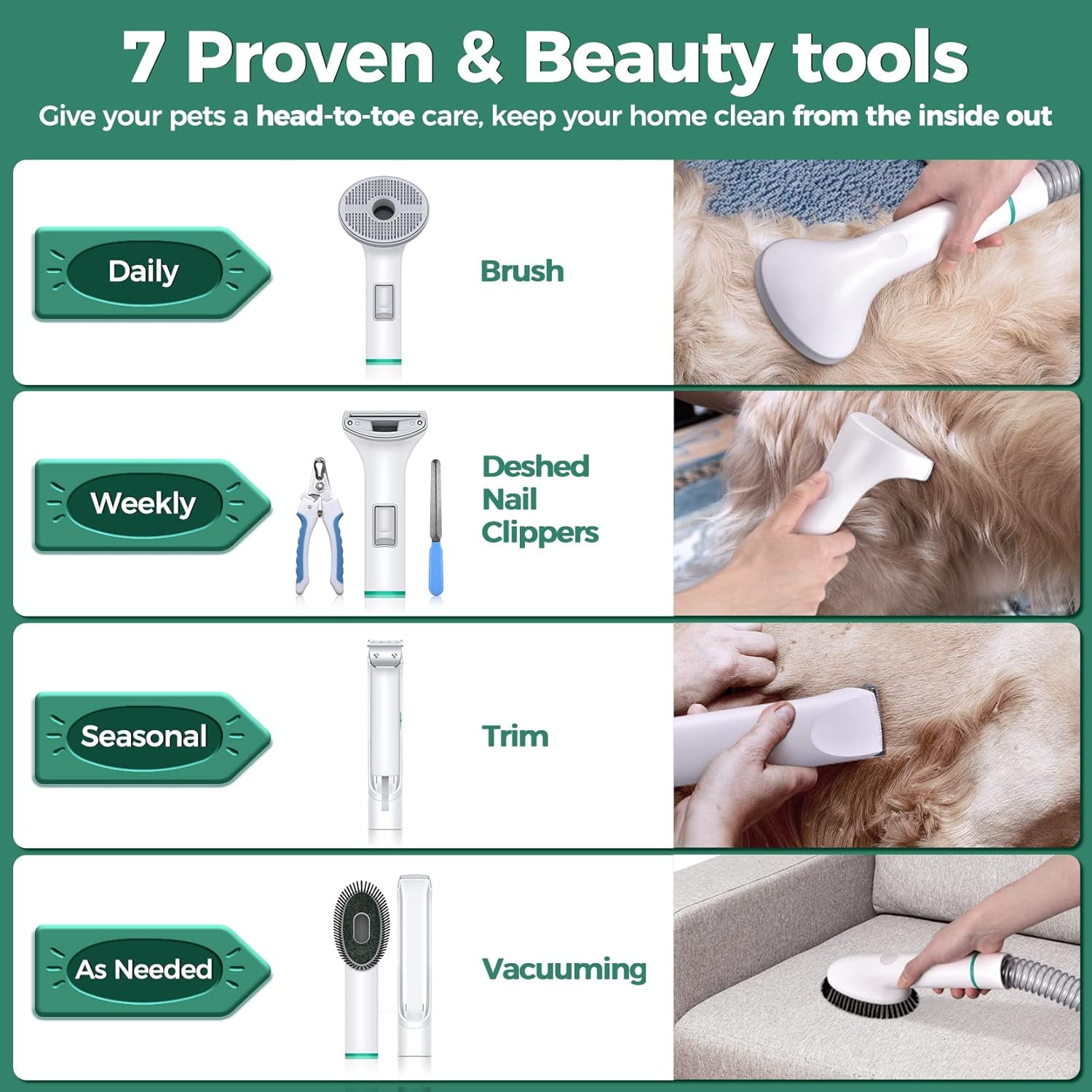 7 Proven & Beauty tools

Give your pets a head-to-toe care, keep your home clean from the inside out

Daily

Brush

Weekly

Deshed
Nail
Clippers

Seasonal

Trim

As Needed

Vacuuming