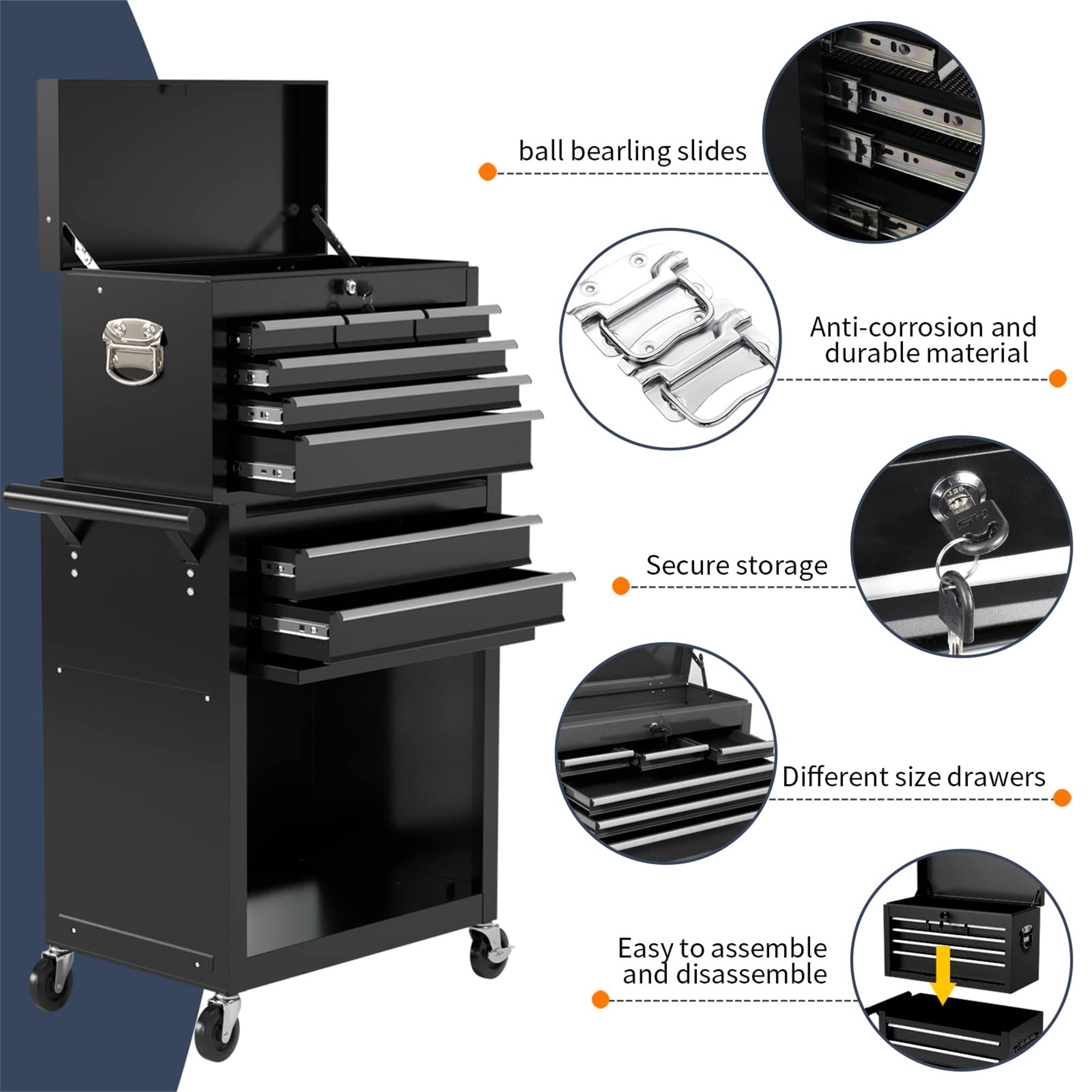 ball bearling slides

Anti-corrosion and durable material

Secure storage

Different size drawers

Easy to assemble and disassemble