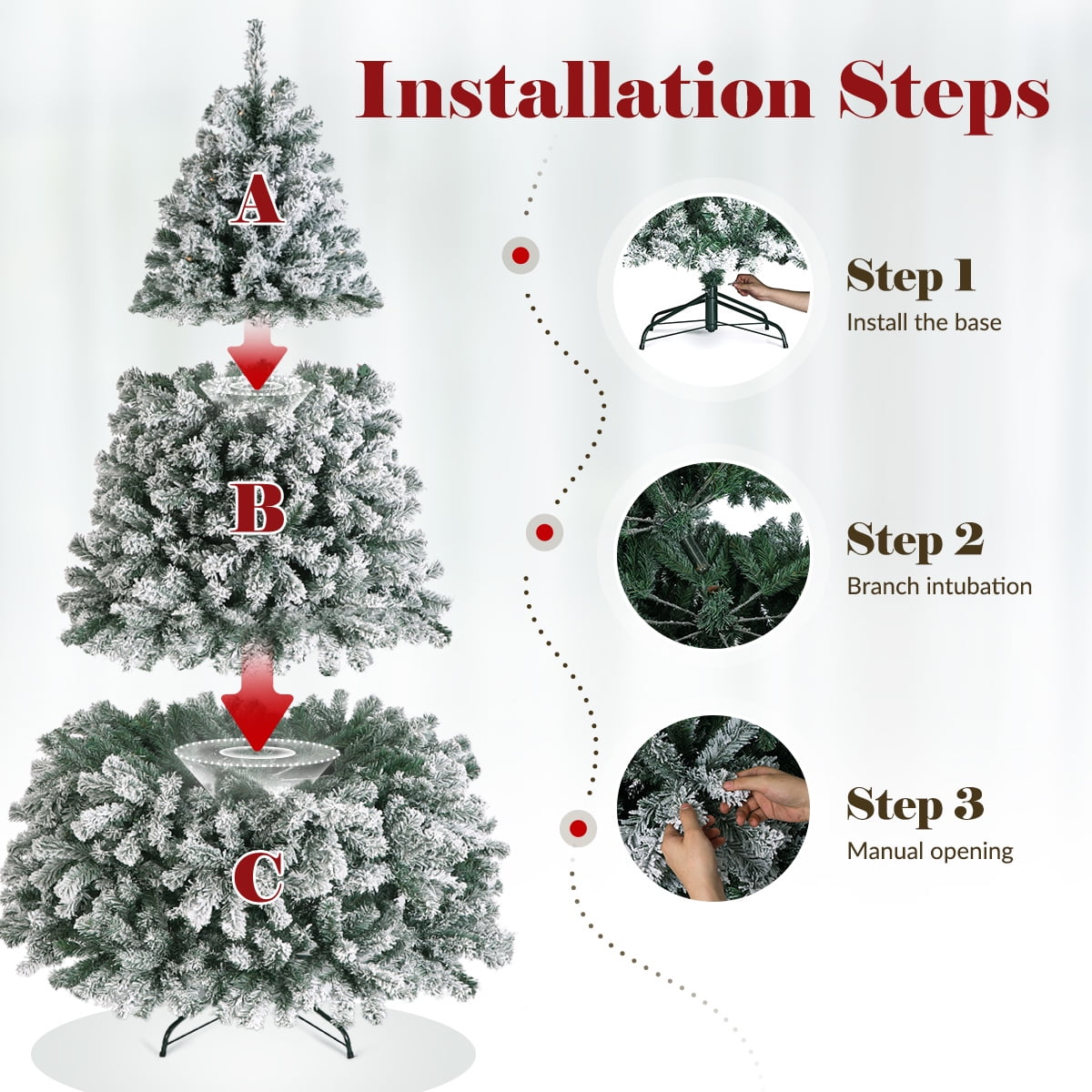 Installation Steps

A

B

C

Step 1
Install the base

Step 2
Branch intubation

Step 3
Manual opening