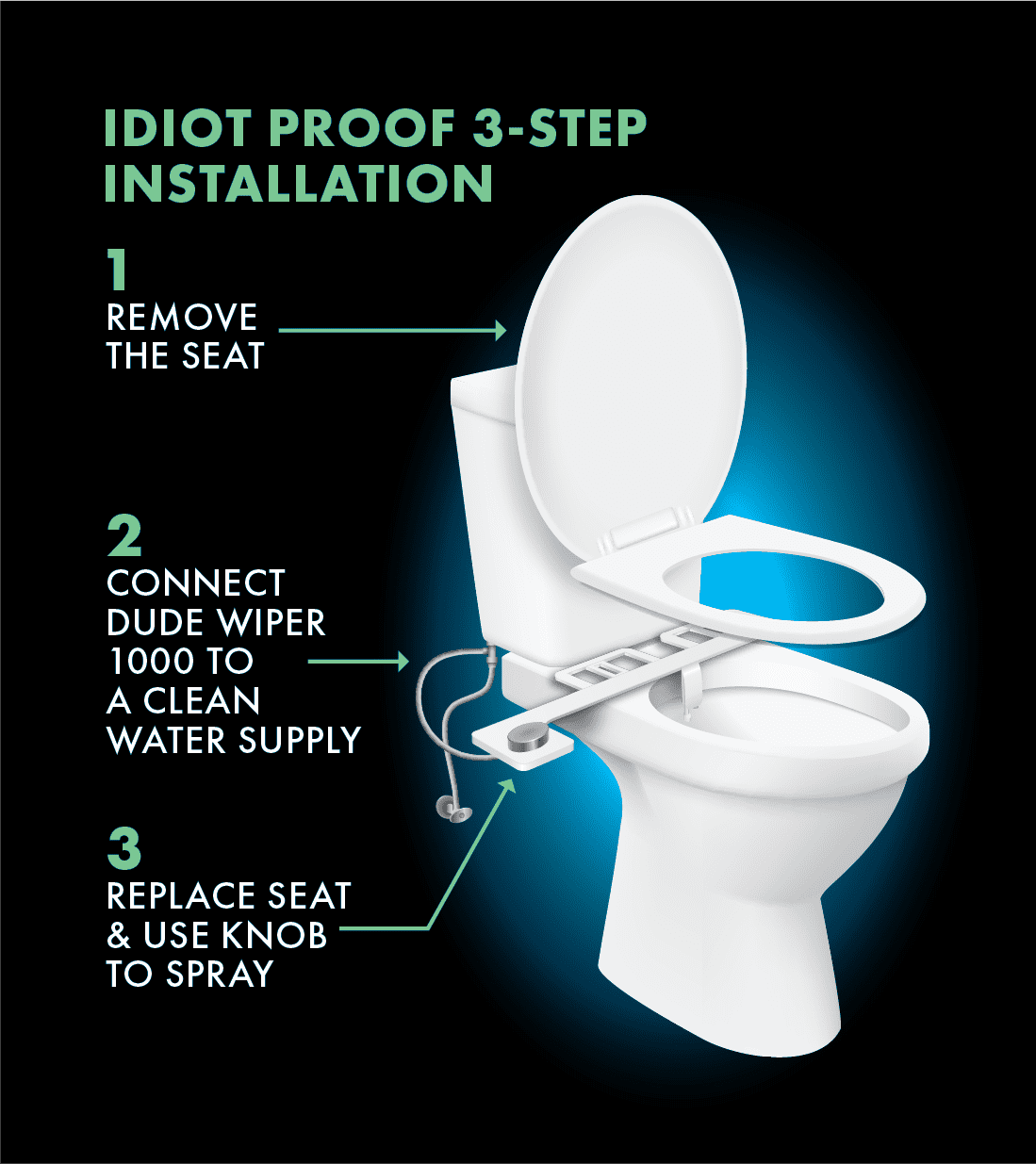 IDIOT PROOF 3-STEP INSTALLATION

1
REMOVE THE SEAT

2
CONNECT DUDE WIPER 1000 TO A CLEAN WATER SUPPLY

3
REPLACE SEAT & USE KNOB TO SPRAY