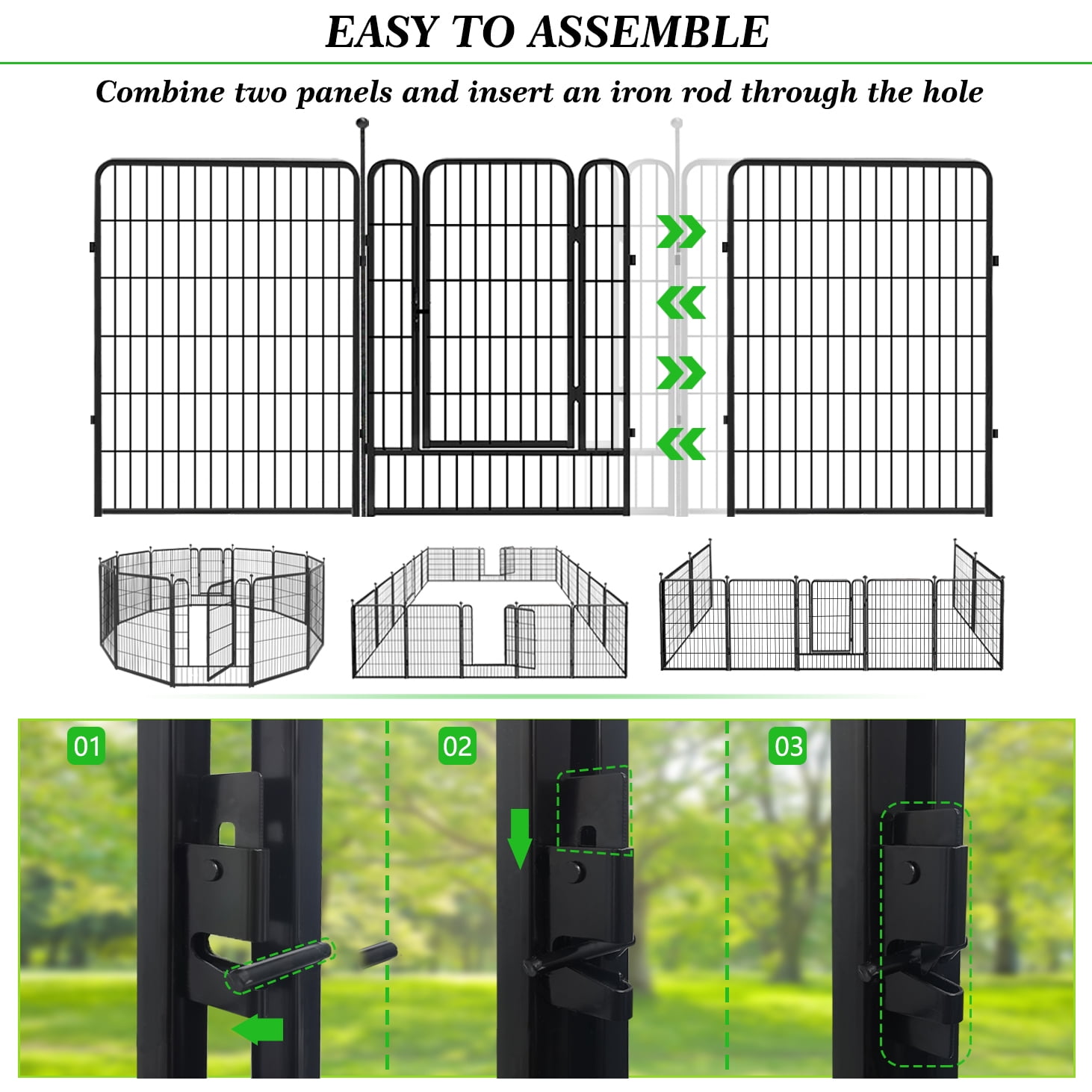 EASY TO ASSEMBLE

Combine two panels and insert an iron rod through the hole

01

02

03