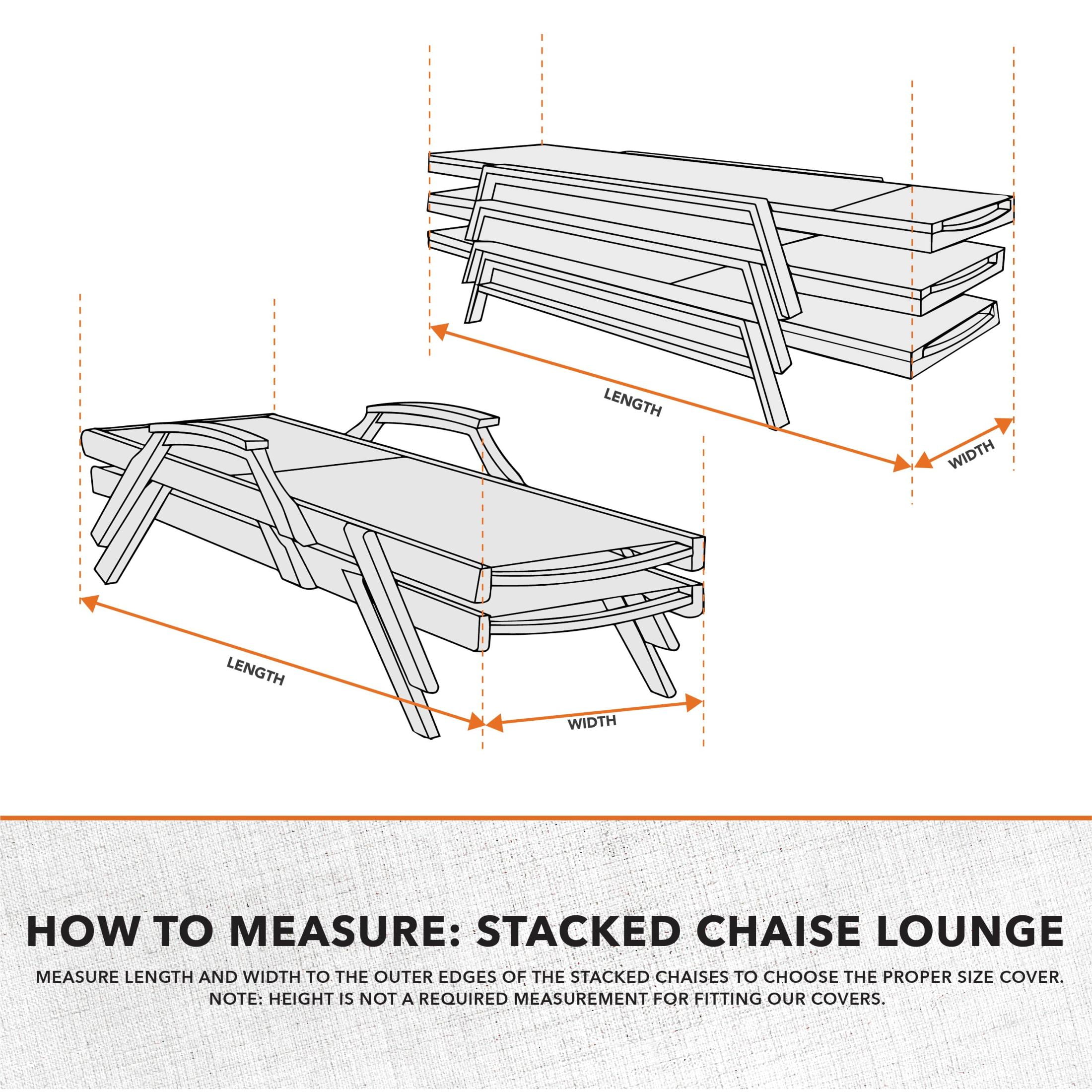 LENGTH

WIDTH

LENGTH

WIDTH

HOW TO MEASURE: STACKED CHAISE LOUNGE

MEASURE LENGTH AND WIDTH TO THE OUTER EDGES OF THE STACKED CHAISES TO CHOOSE THE PROPER SIZE COVER. NOTE: HEIGHT IS NOT A REQUIRED MEASUREMENT FOR FITTING OUR COVERS.