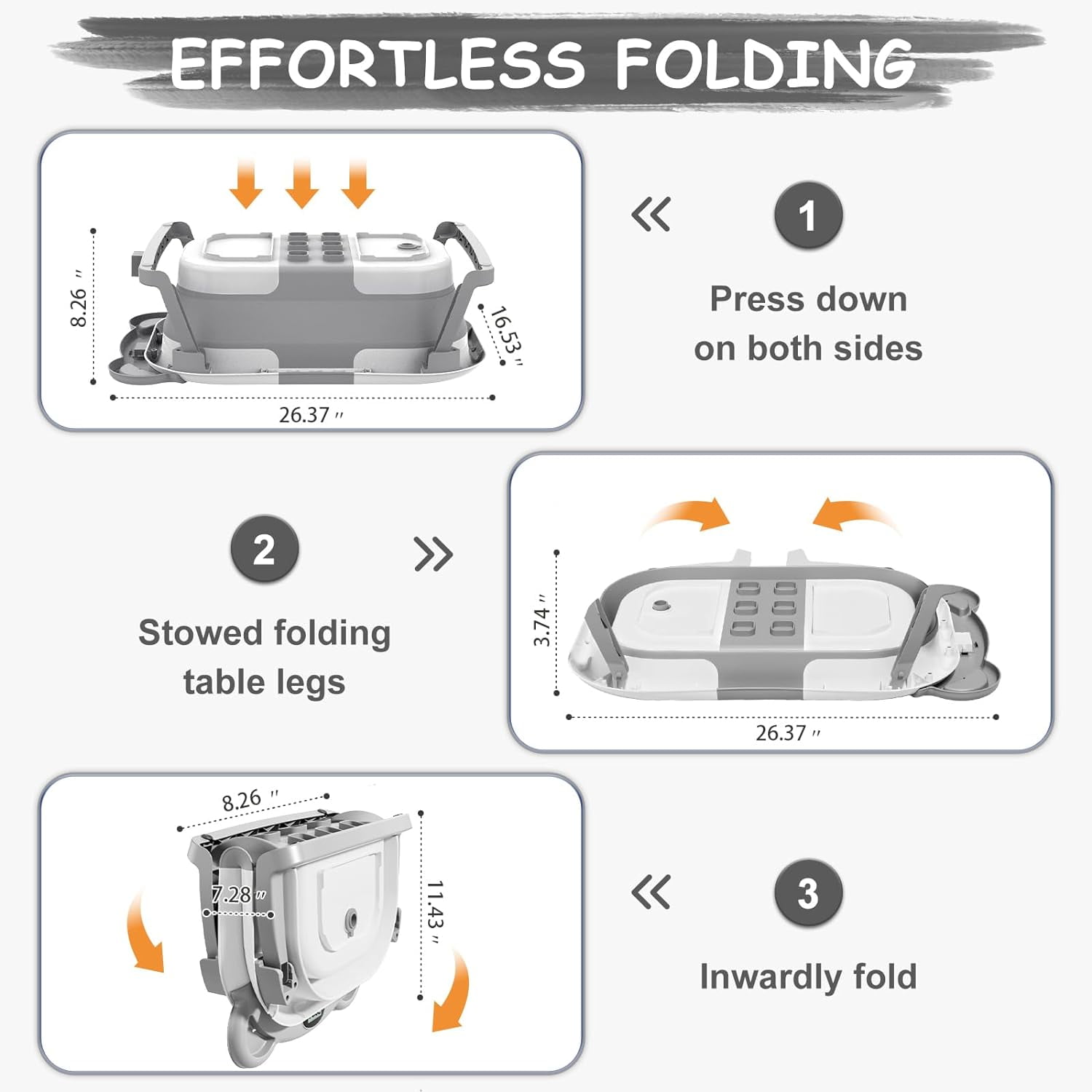 EFFORTLESS FOLDING

8.26 "

16.53 "

26.37 "

«

1

Press down on both sides

2

»

Stowed folding table legs

3.74 "

26.37 "

8.26 "

7.28 "

11.43 "

«

3

Inwardly fold