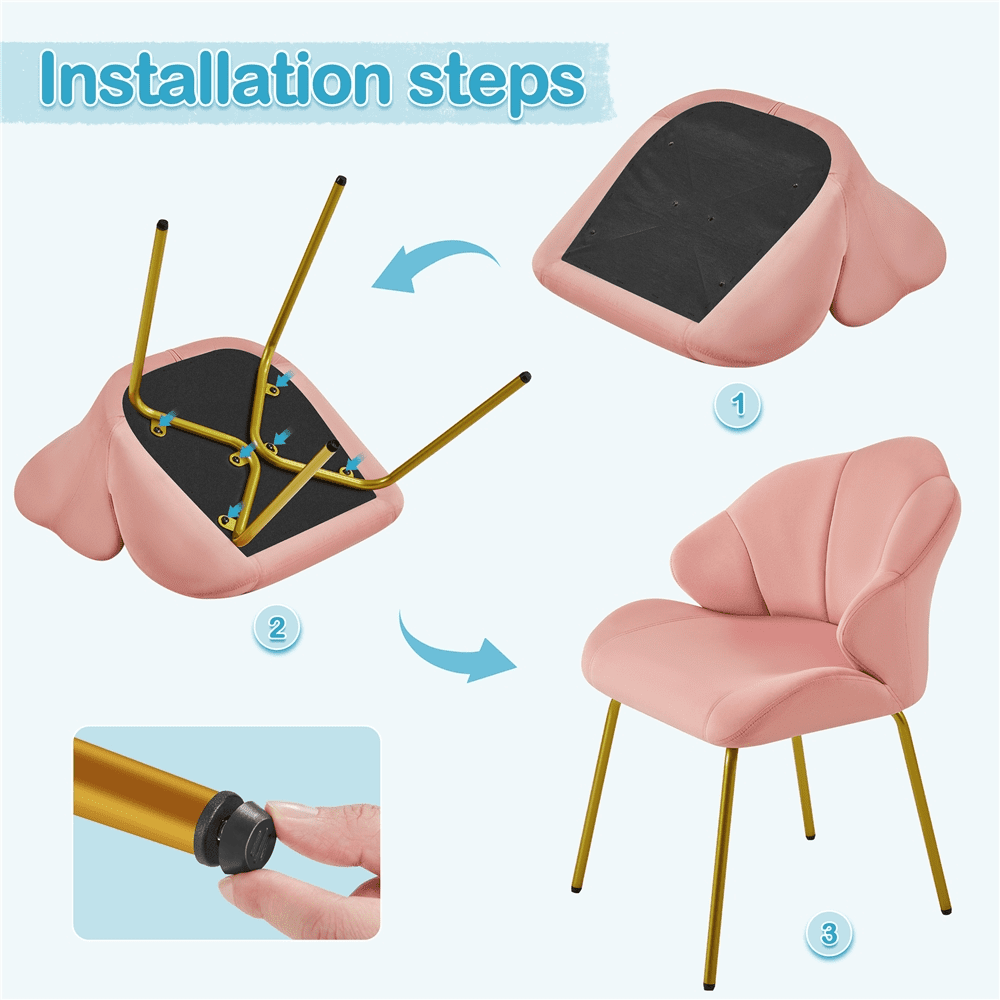 Installation steps

1

2

3