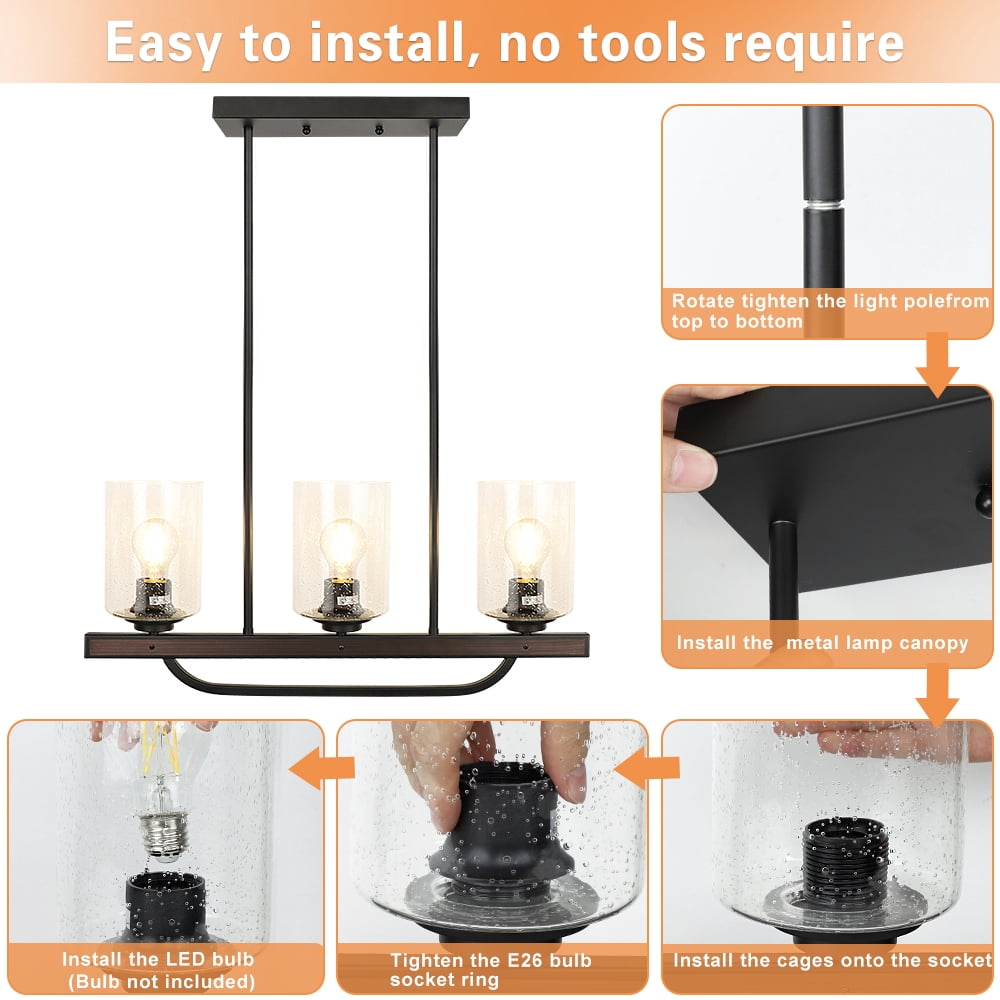 Easy to install, no tools require

Rotate tighten the light polefrom top to bottom

Install the  metal lamp canopy

Install the cages onto the socket

Tighten the E26 bulb socket ring

Install the LED bulb (Bulb not included)