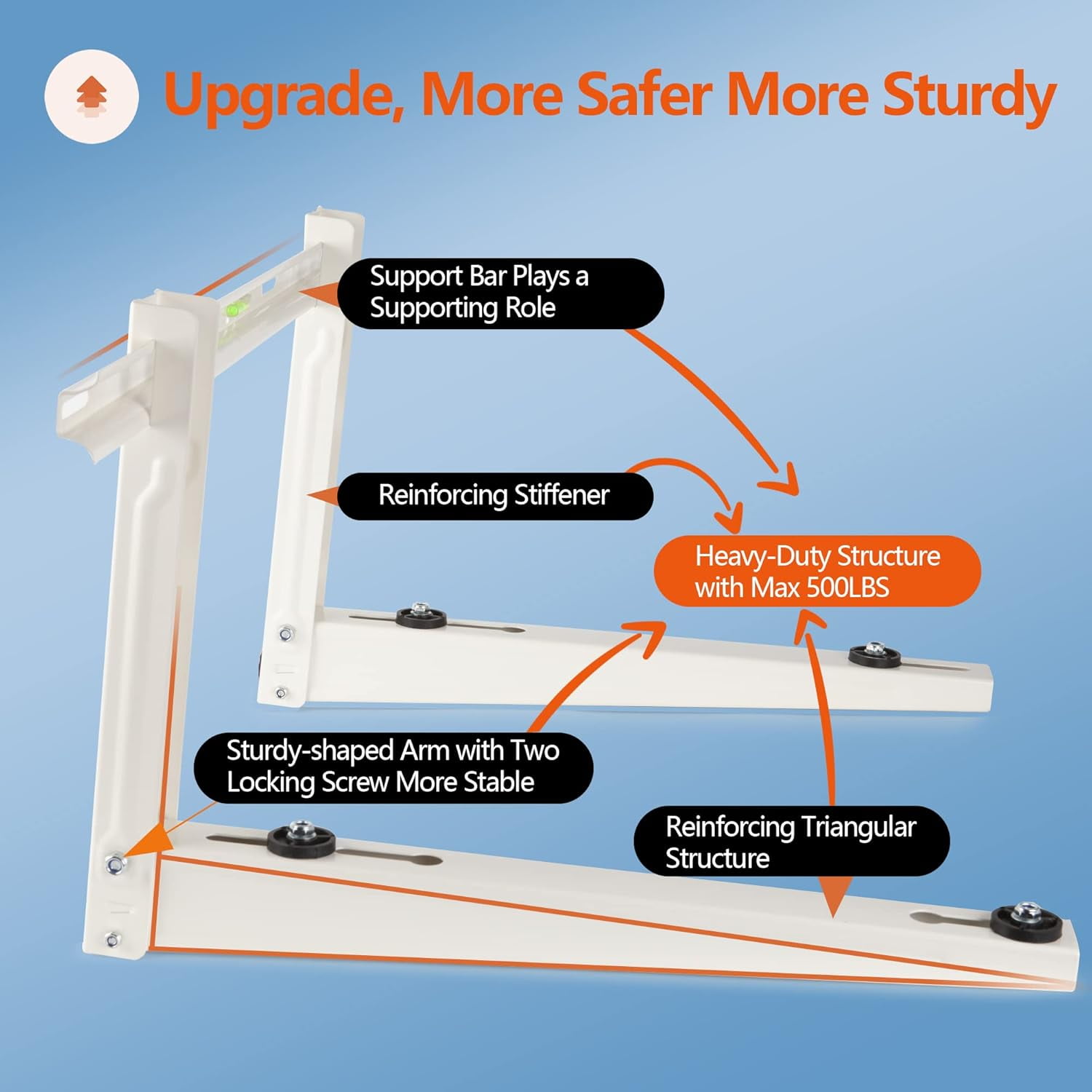 Upgrade, More Safer More Sturdy

Support Bar Plays a Supporting Role

Reinforcing Stiffener

Heavy-Duty Structure with Max 500LBS

Sturdy-shaped Arm with Two Locking Screw More Stable

Reinforcing Triangular Structure