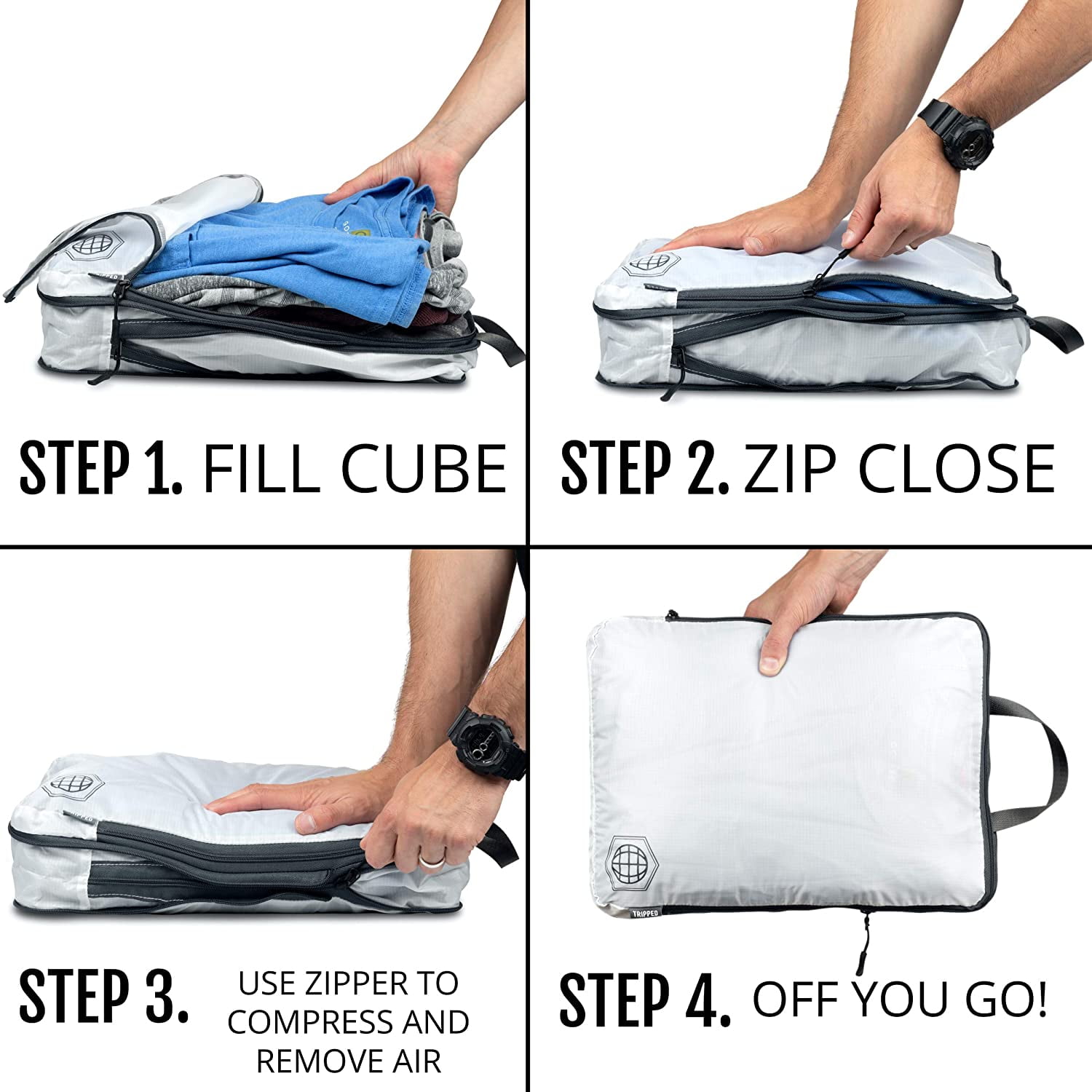 STEP 1. FILL CUBE

STEP 2. ZIP CLOSE

STEP 3. USE ZIPPER TO COMPRESS AND REMOVE AIR

TRIPPED

STEP 4. OFF YOU GO!