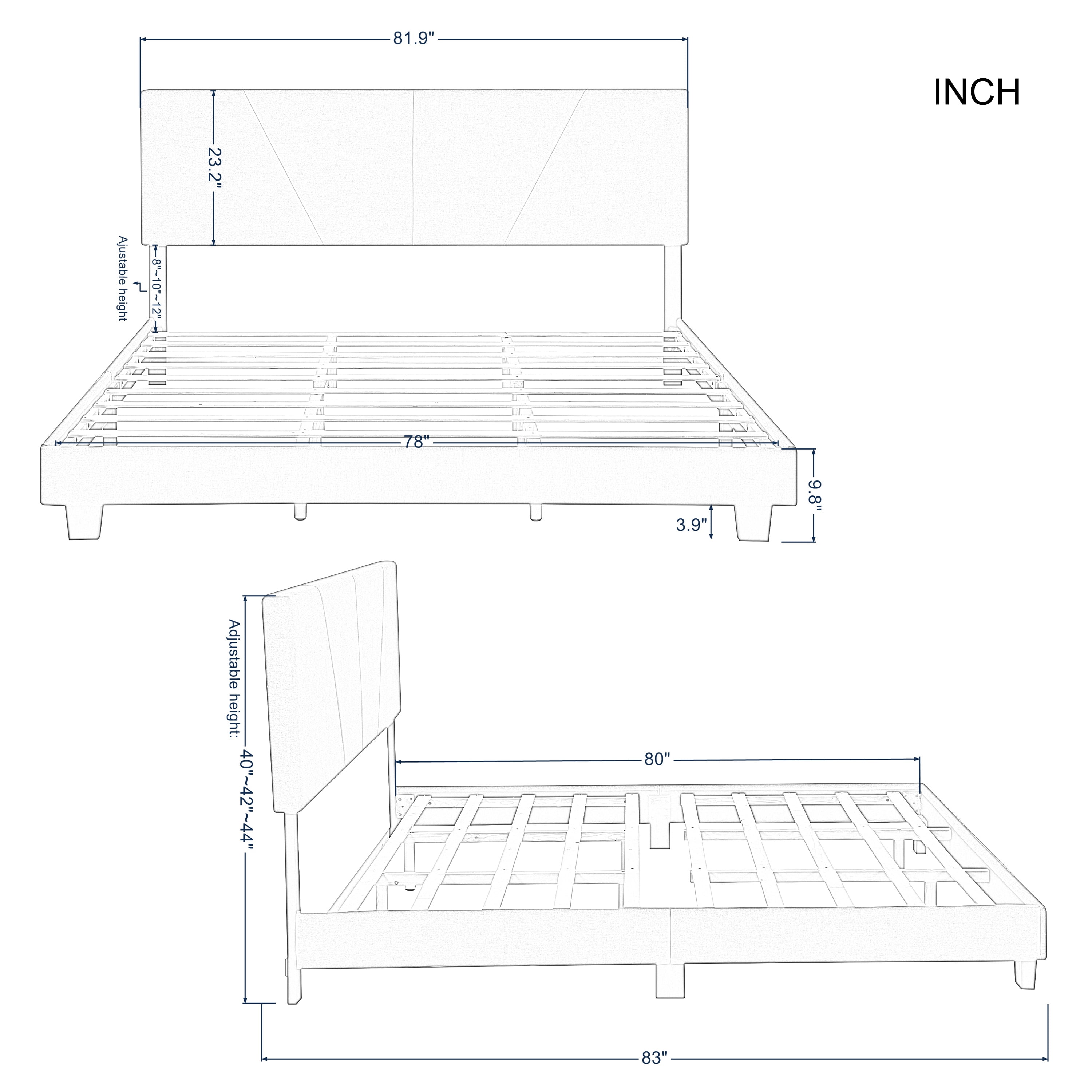 81.9"

INCH

23.2"

Ajustable height

8"~10"~12"

78"

9.8"

3.9"

Adjustable height:

40"~42"~44"

80"

83"