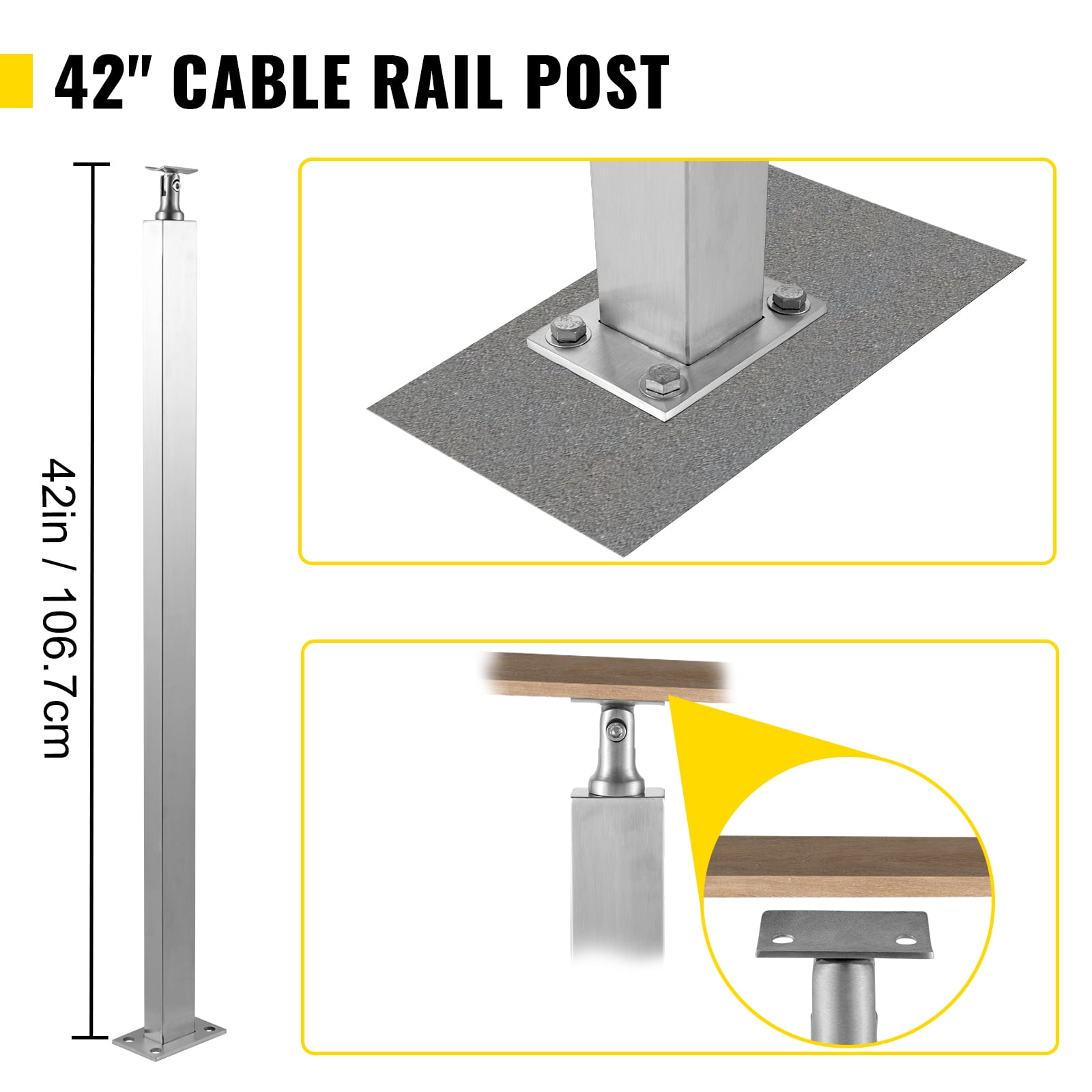 42" CABLE RAIL POST

42in / 106.7cm