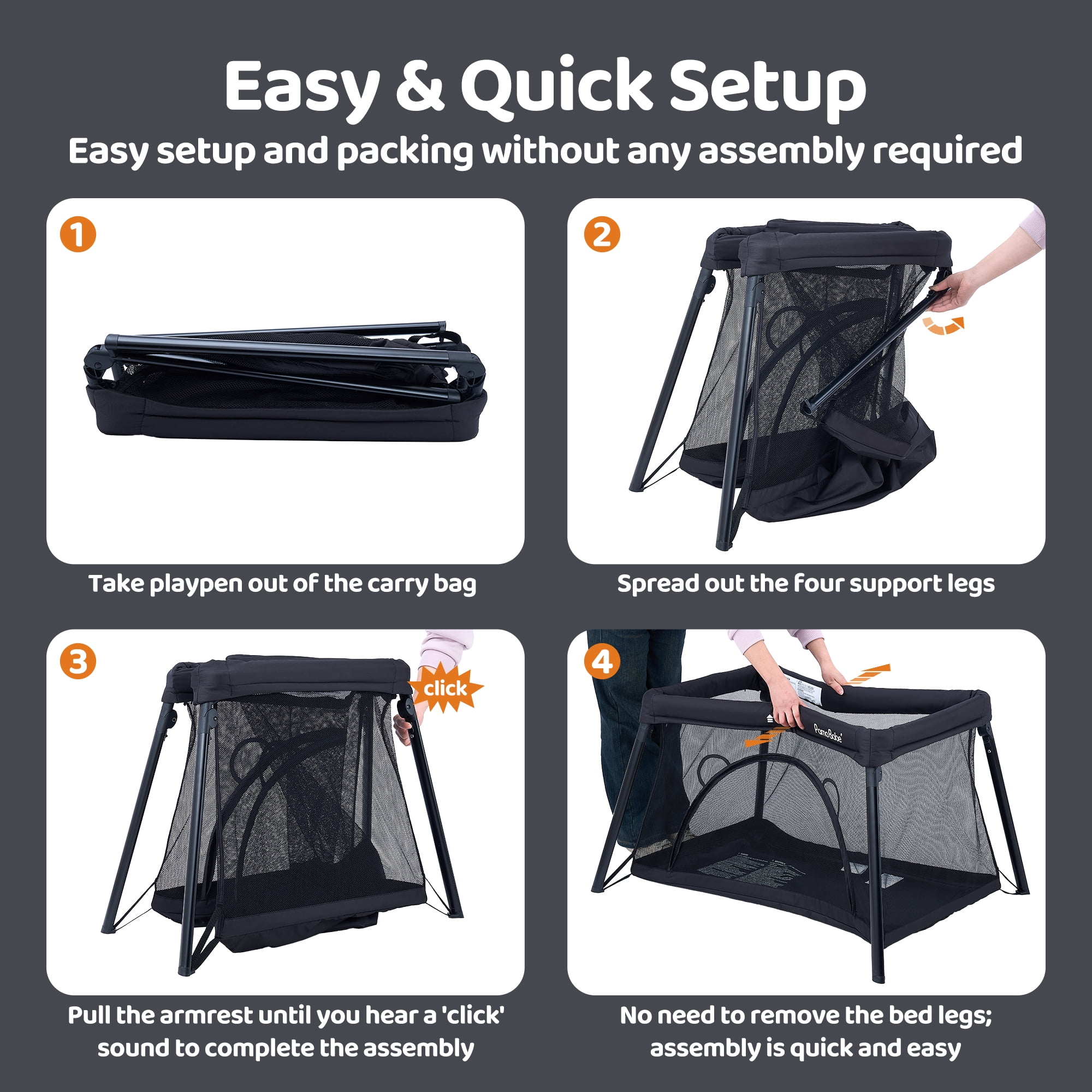 Easy & Quick Setup
Easy setup and packing without any assembly required

1
Take playpen out of the carry bag

2
Spread out the four support legs

3
click
Pull the armrest until you hear a 'click' sound to complete the assembly

4
PamoBabe
No need to remove the bed legs; assembly is quick and easy