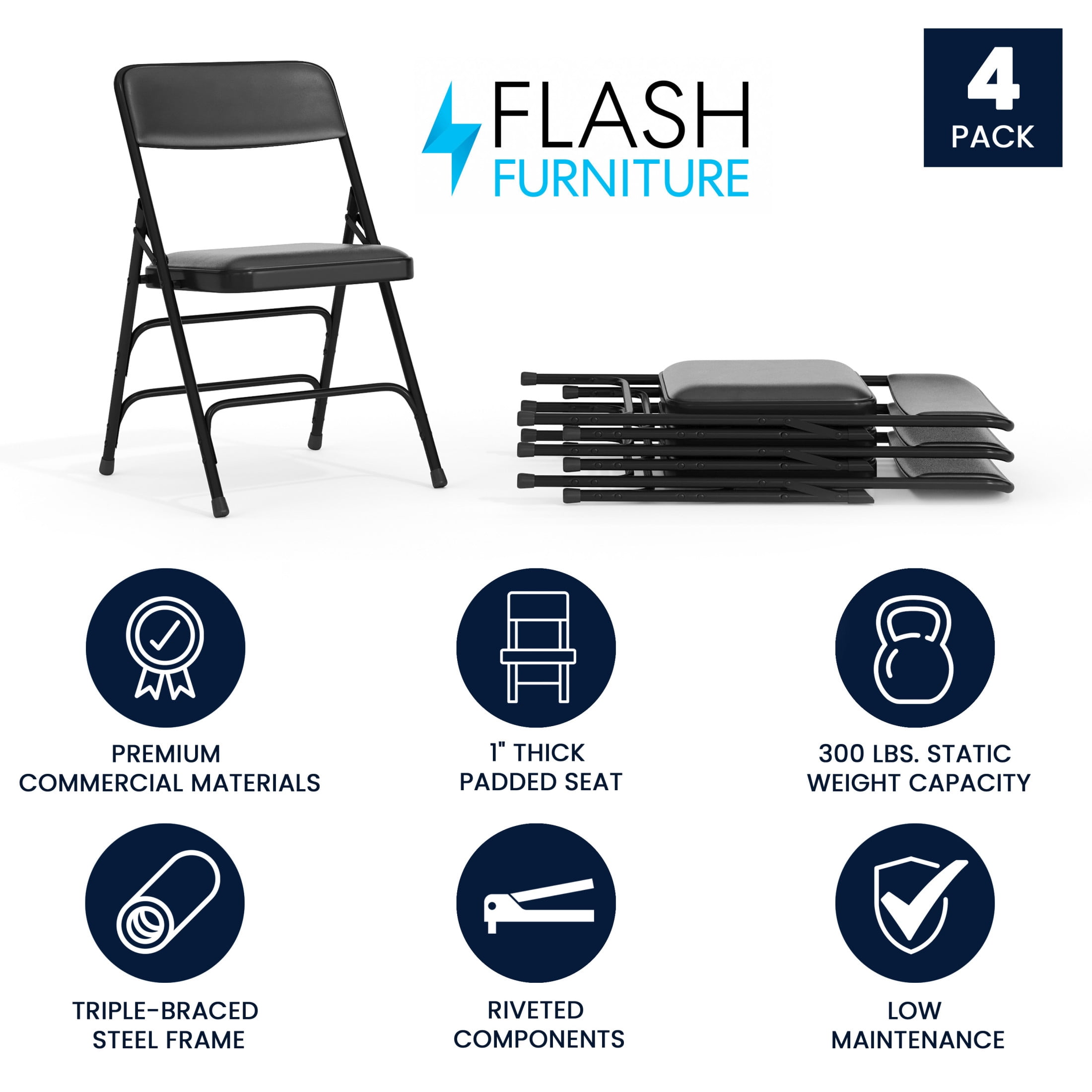 FLASH
FURNITURE

4
PACK

PREMIUM
COMMERCIAL MATERIALS

1" THICK
PADDED SEAT

300 LBS. STATIC
WEIGHT CAPACITY

TRIPLE-BRACED
STEEL FRAME

RIVETED
COMPONENTS

LOW
MAINTENANCE