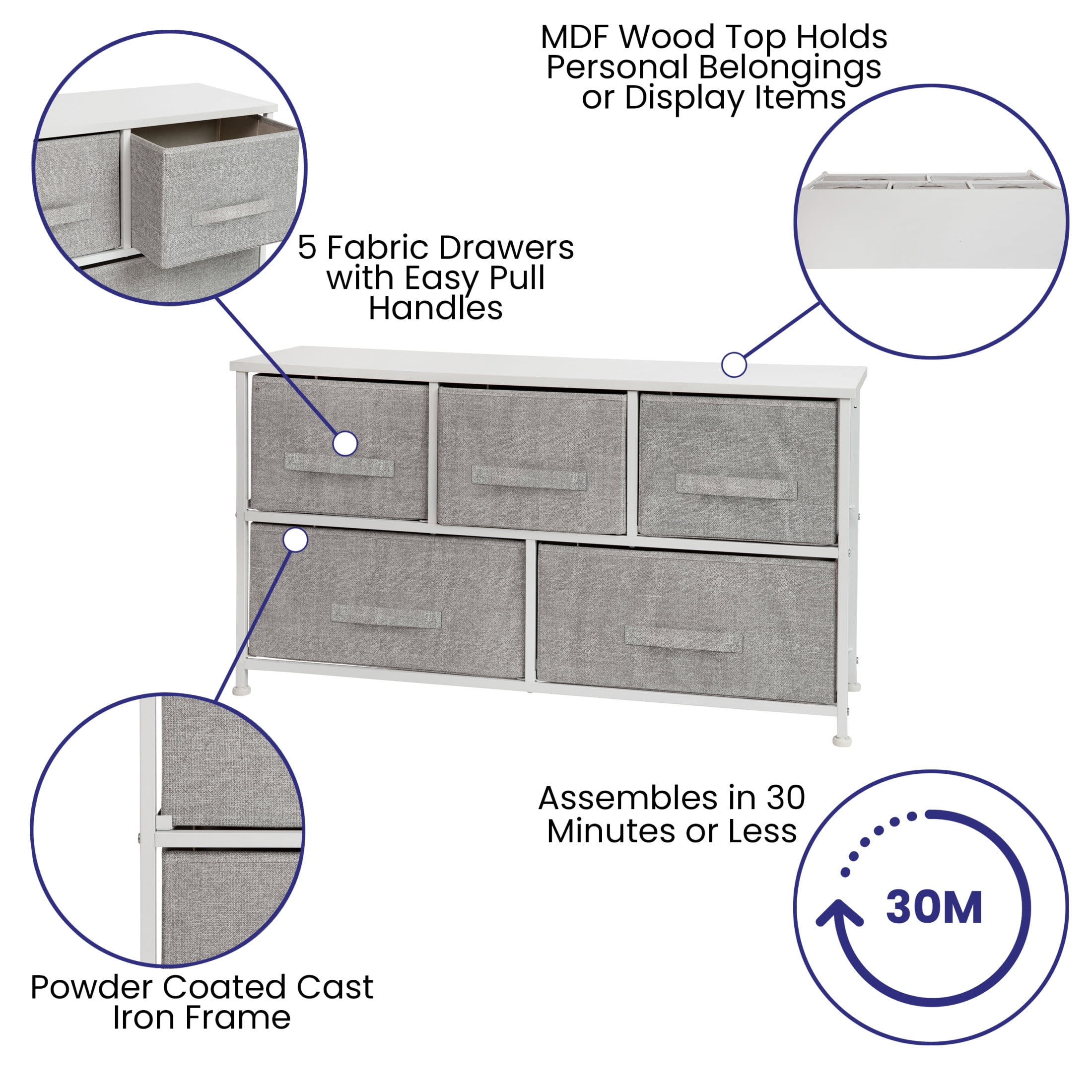 MDF Wood Top Holds Personal Belongings or Display Items

5 Fabric Drawers with Easy Pull Handles

Assembles in 30 Minutes or Less

30M

Powder Coated Cast Iron Frame