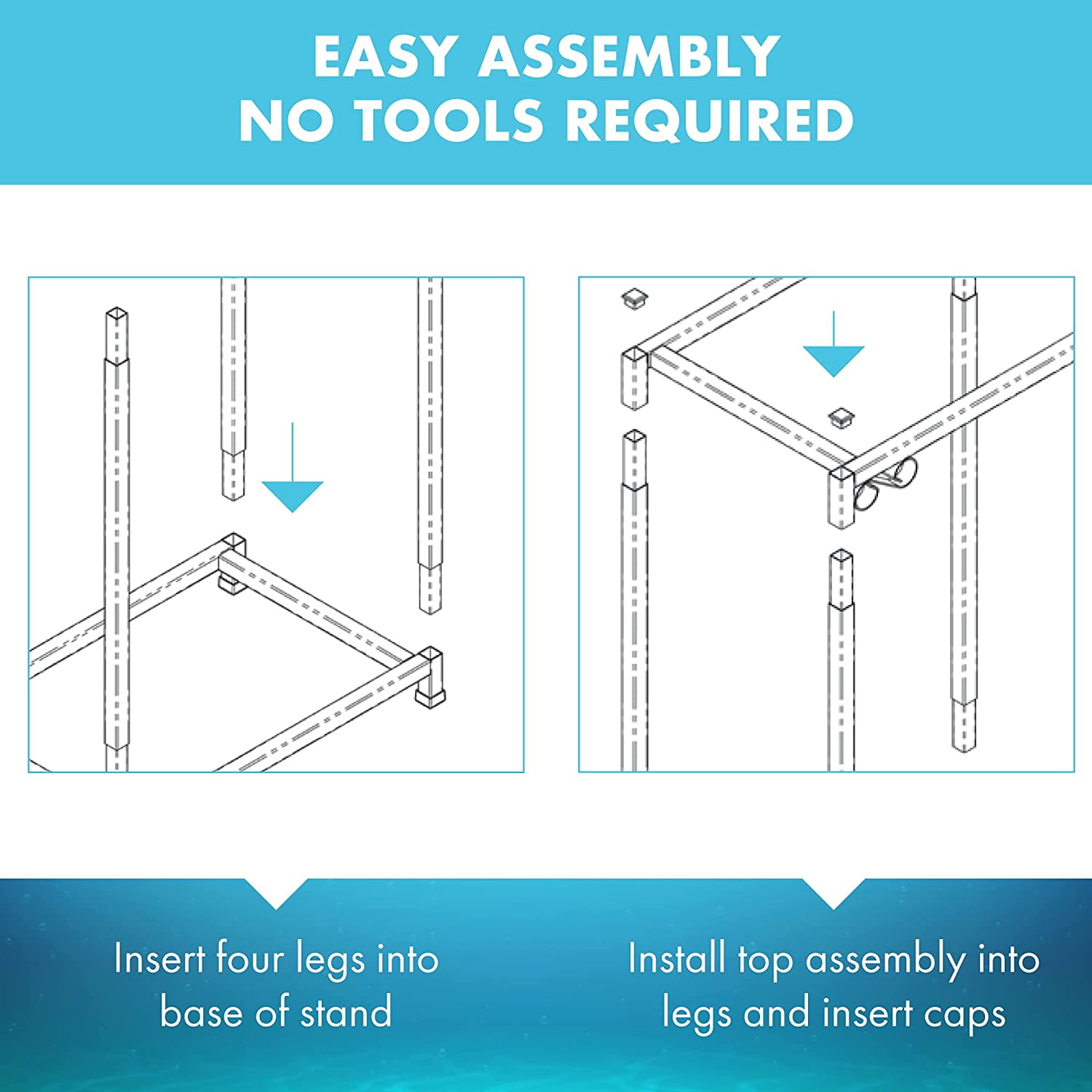 EASY ASSEMBLY
NO TOOLS REQUIRED

Insert four legs into base of stand

Install top assembly into legs and insert caps