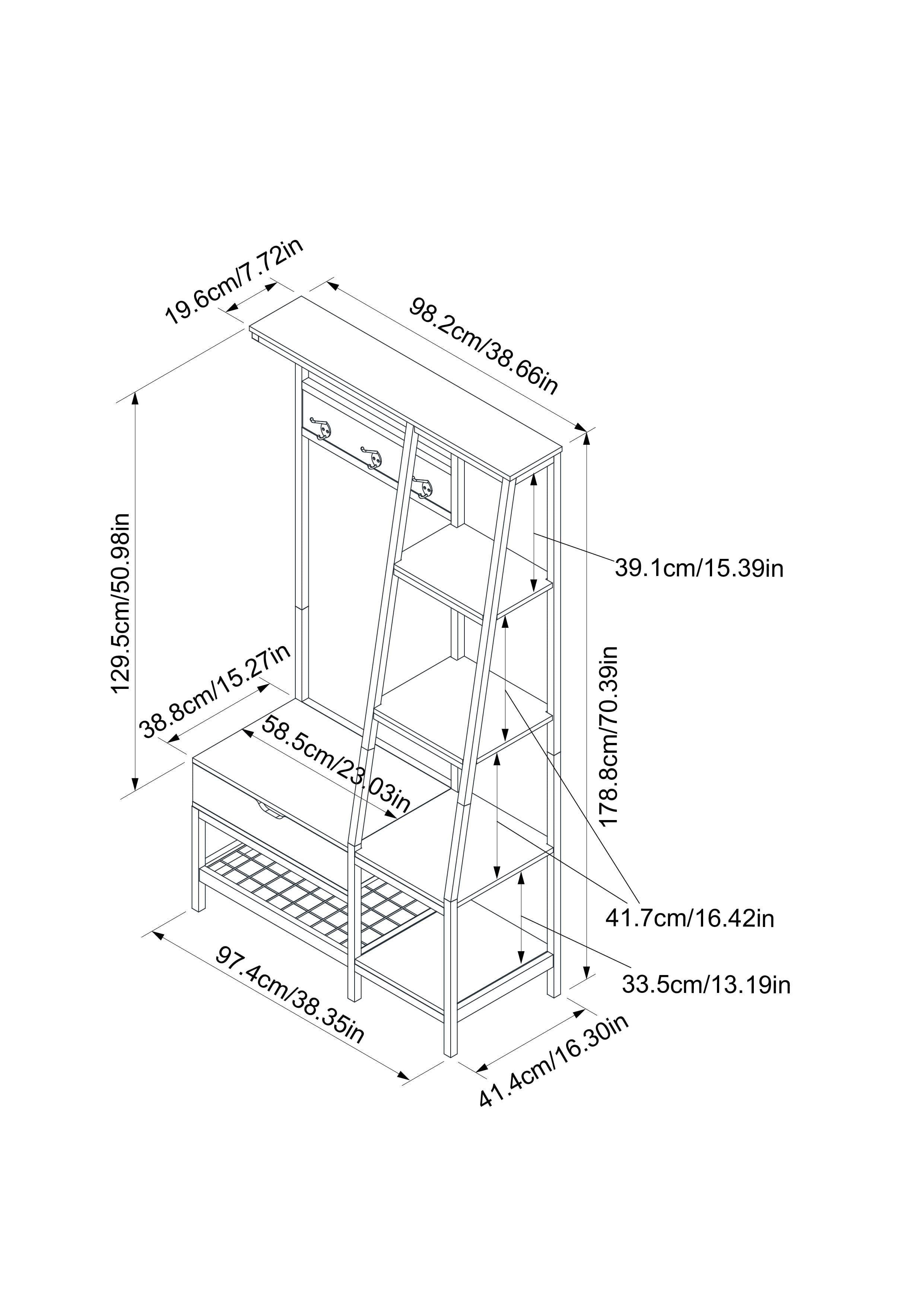 19.6cm/7.72in

98.2cm/38.66in

129.5cm/50.98in

39.1cm/15.39in

38.8cm/15.27in

58.5cm/23.03in

178.8cm/70.39in

41.7cm/16.42in

33.5cm/13.19in

97.4cm/38.35in

41.4cm/16.30in