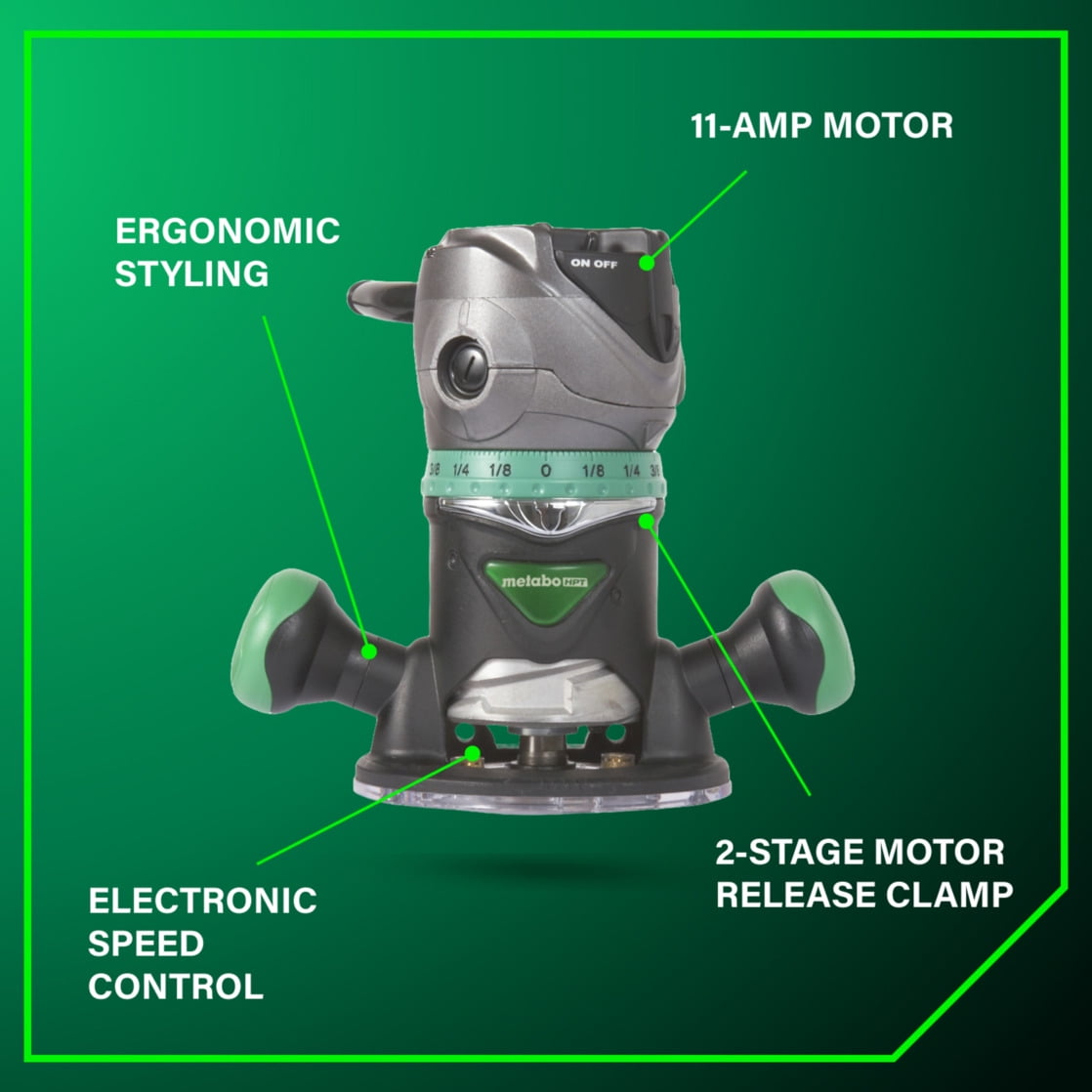 11-AMP MOTOR

ERGONOMIC STYLING

ON OFF

3/8 1/4 1/8 0 1/8 1/4 3/8

metabo HPT

2-STAGE MOTOR RELEASE CLAMP

ELECTRONIC SPEED CONTROL