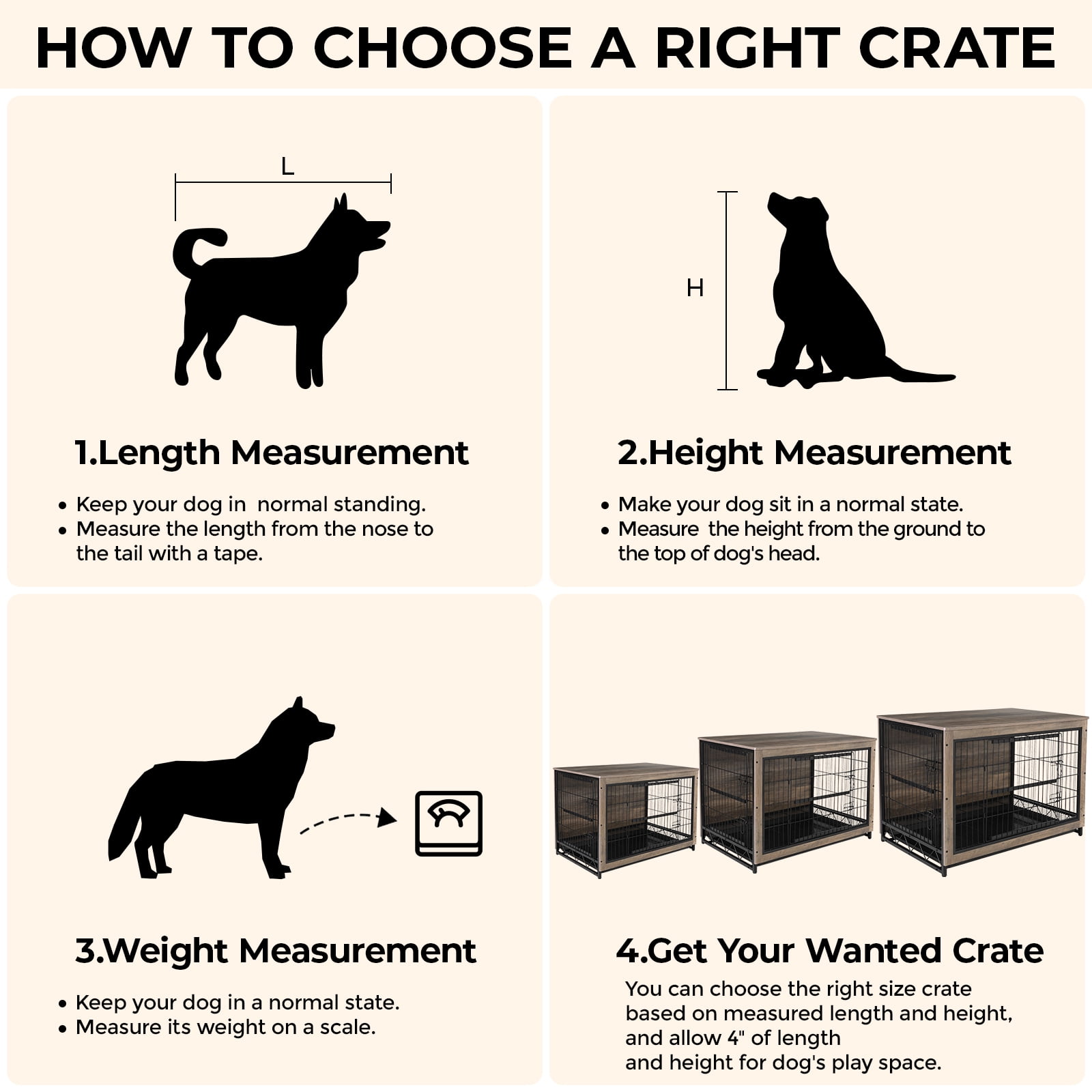 HOW TO CHOOSE A RIGHT CRATE

L

1.Length Measurement

• Keep your dog in normal standing.
• Measure the length from the nose to the tail with a tape.

H

2.Height Measurement

• Make your dog sit in a normal state.
• Measure the height from the ground to the top of dog's head.

3.Weight Measurement

• Keep your dog in a normal state.
• Measure its weight on a scale.

4.Get Your Wanted Crate

You can choose the right size crate based on measured length and height, and allow 4" of length and height for dog's play space.