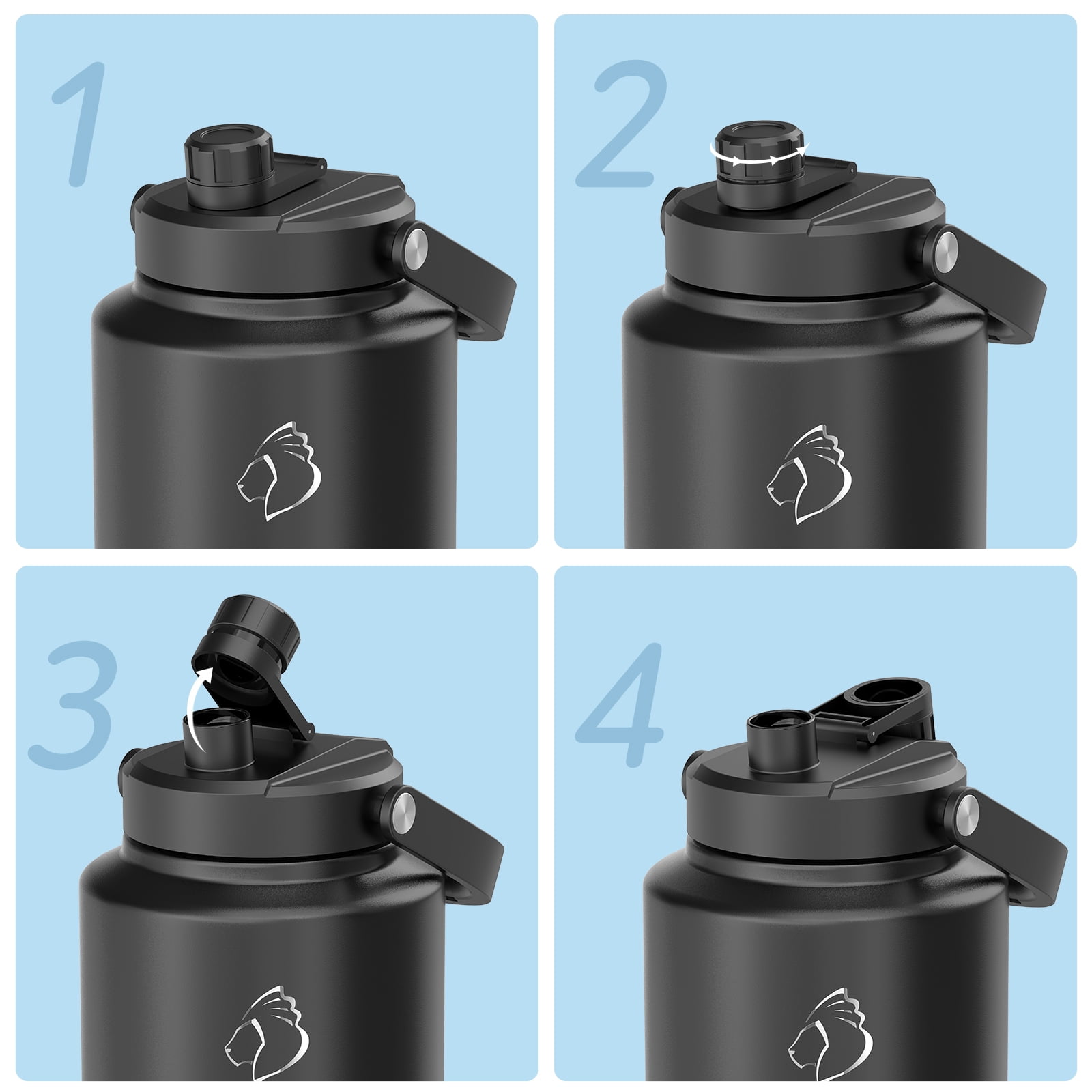 1

2

3

4