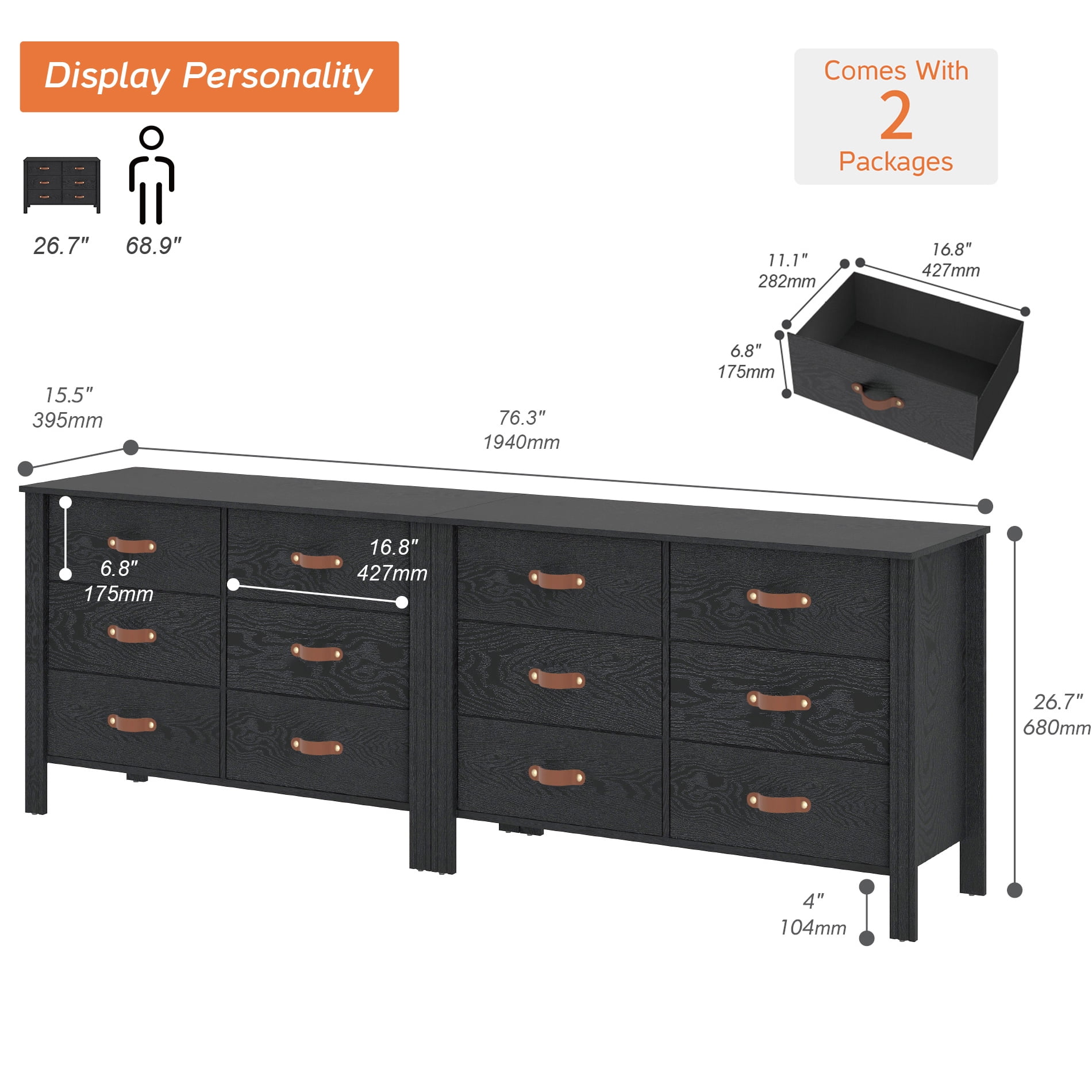 Display Personality

Comes With
2
Packages

26.7"
68.9"

11.1"
282mm

16.8"
427mm

6.8"
175mm

15.5"
395mm

76.3"
1940mm

6.8"
175mm

16.8"
427mm

26.7"
680mm

4"
104mm