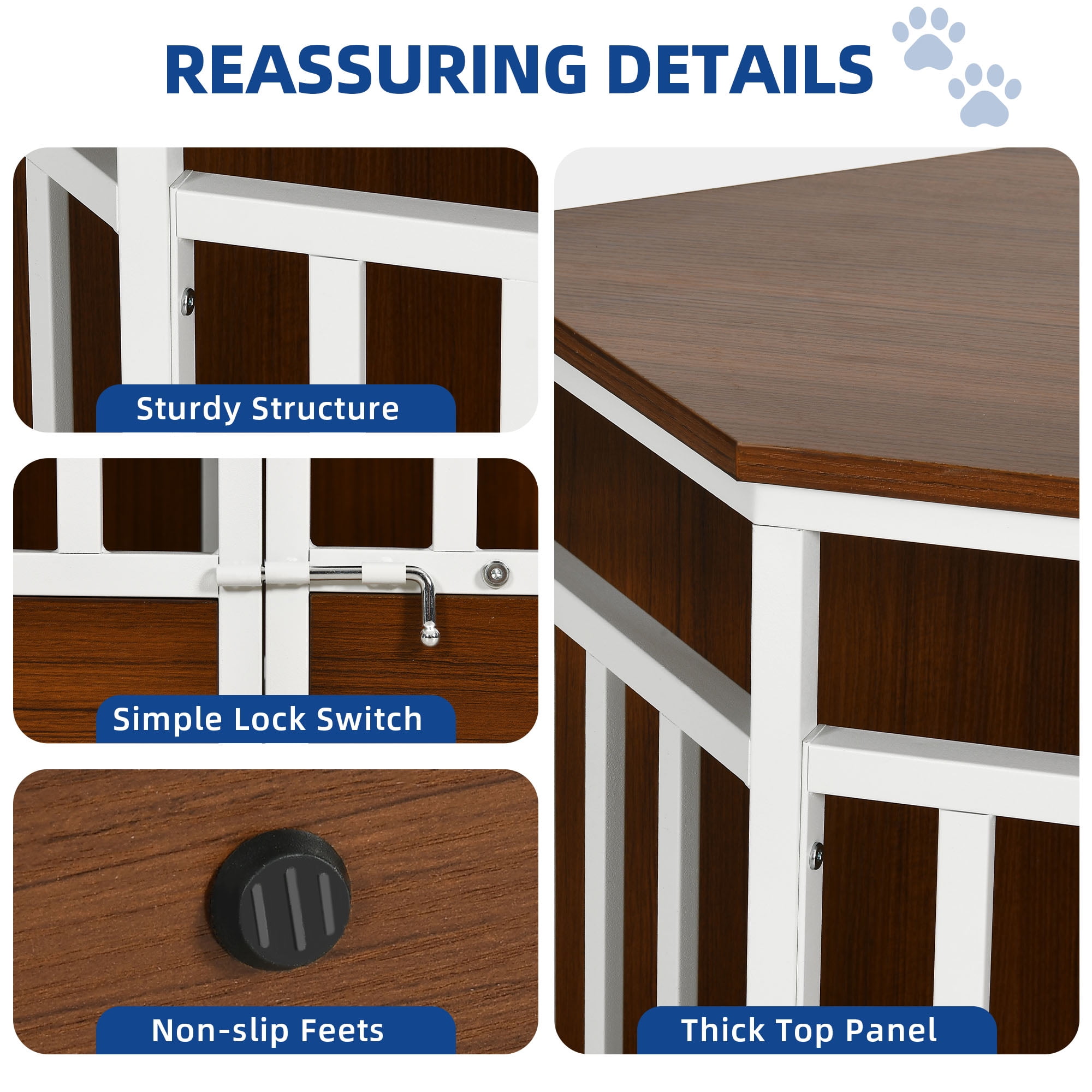 REASSURING DETAILS

Sturdy Structure

Simple Lock Switch

Non-slip Feets

Thick Top Panel