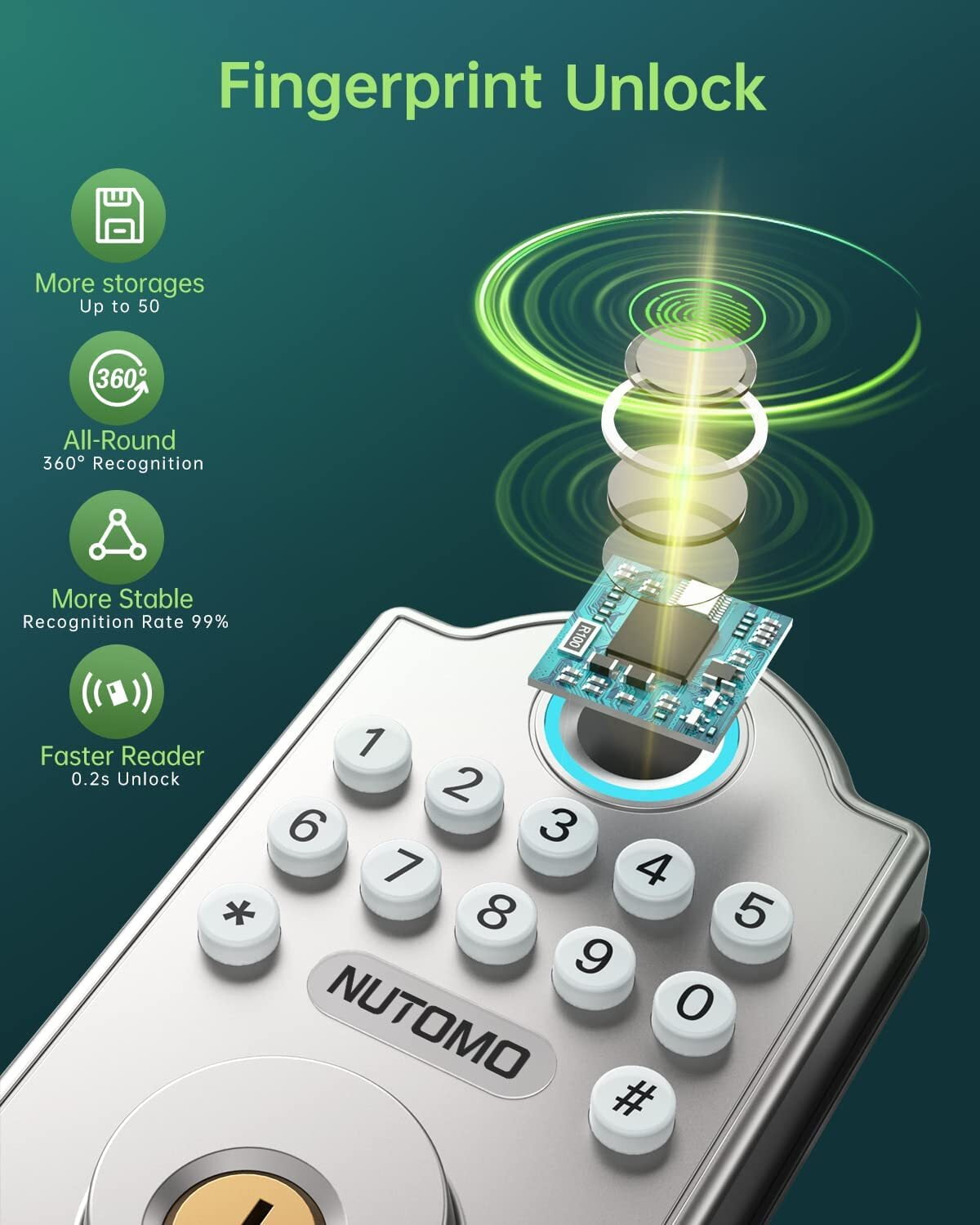 Fingerprint Unlock

More storages
Up to 50

360°

All-Round
360° Recognition

More Stable
Recognition Rate 99%

Faster Reader
0.2s Unlock

R100

1 2 3 4 5 6 7 8 9 0 * #

NUTOMO