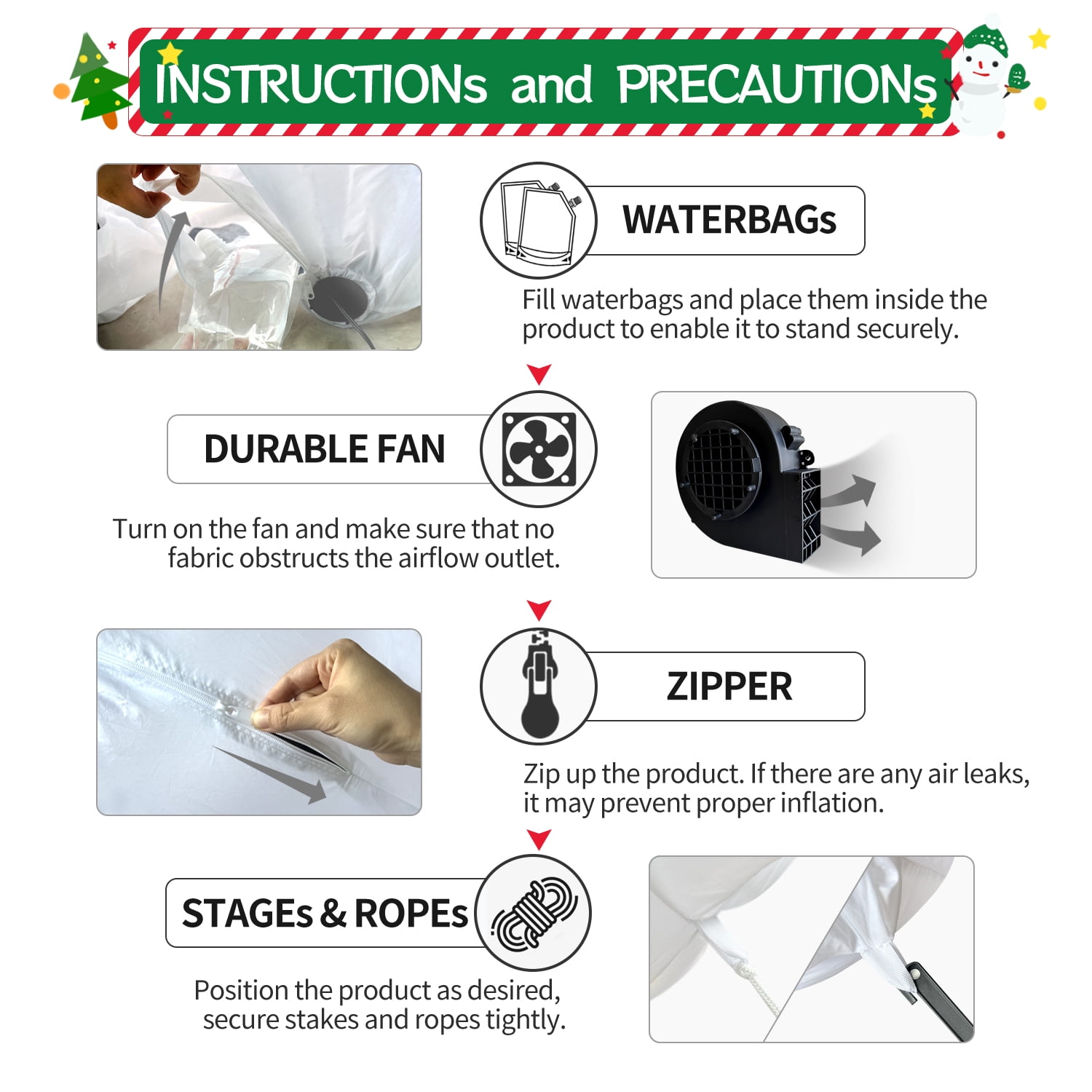 INSTRUCTIONs and PRECAUTIONs

WATERBAGs

Fill waterbags and place them inside the product to enable it to stand securely.

DURABLE FAN

Turn on the fan and make sure that no fabric obstructs the airflow outlet.

ZIPPER

Zip up the product. If there are any air leaks, it may prevent proper inflation.

STAGEs & ROPEs

Position the product as desired, secure stakes and ropes tightly.