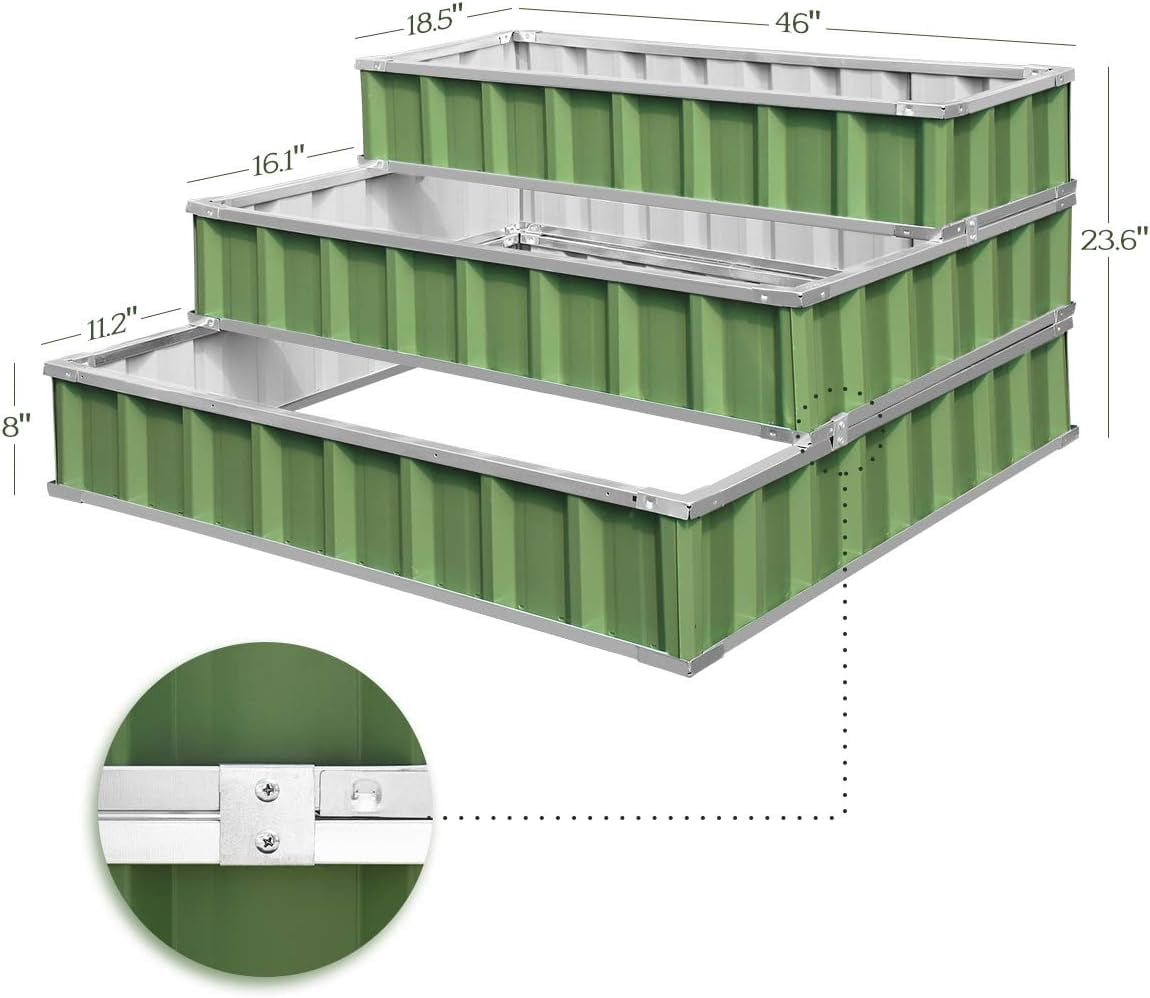 18.5"
46"
16.1"
23.6"
11.2"
8"